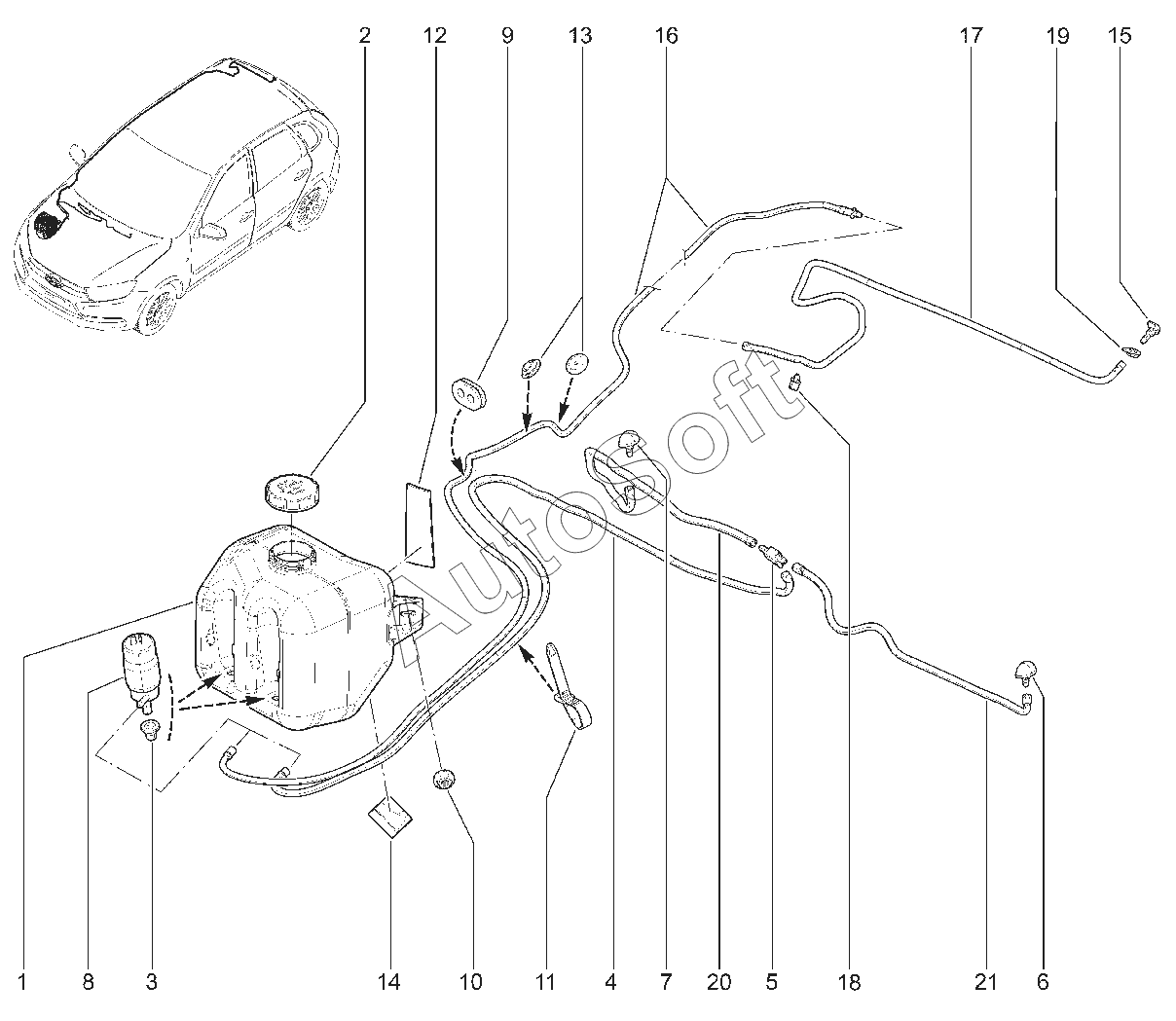 2 12 9 13 16 17 19 15

AutoSoft

1 8 3 14 10 11 4 7 20 5 18 21 6