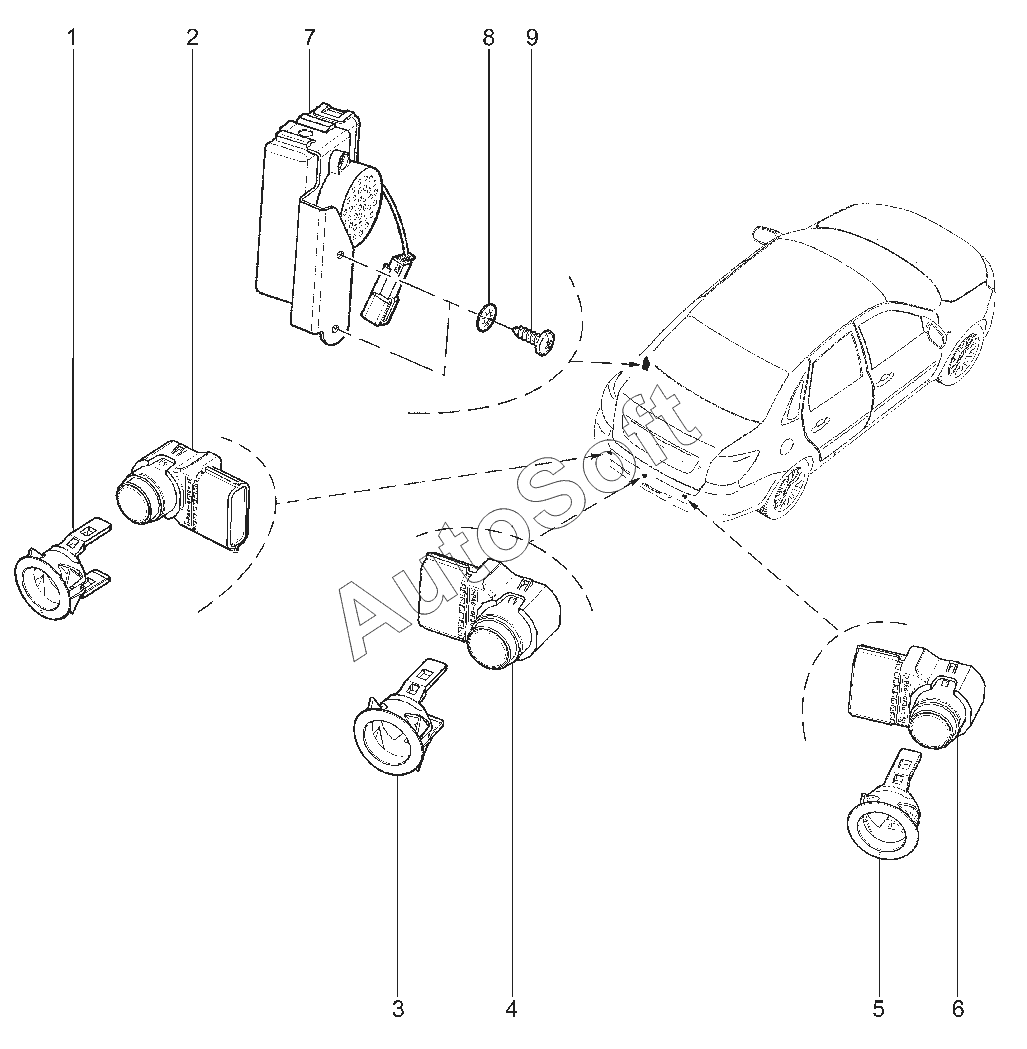 1
2
7
8
9
AutoSoft
3
4
5
6