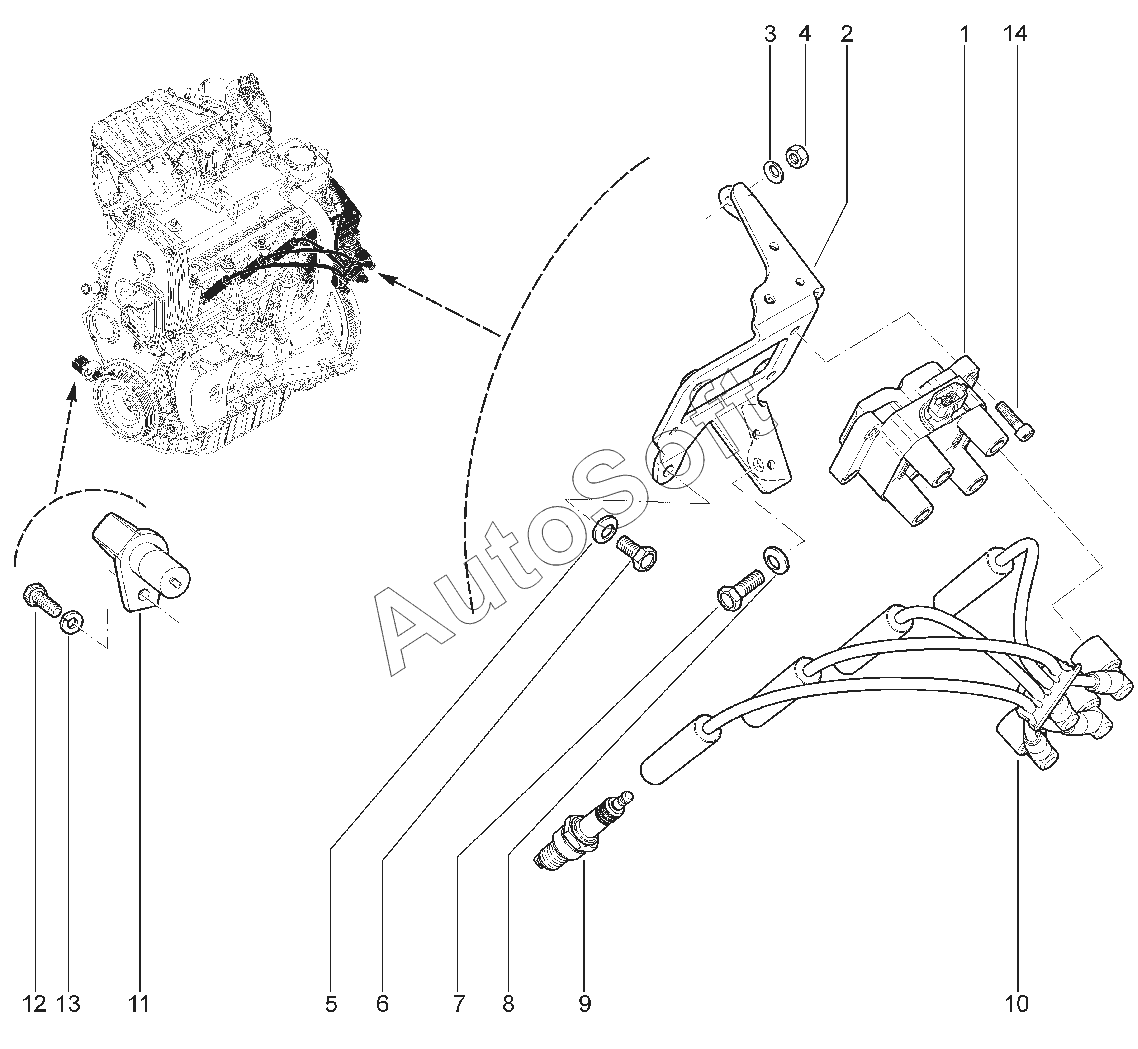 3 4 2 1 14

AutoSoft

12 13 11 5 6 7 8 9 10