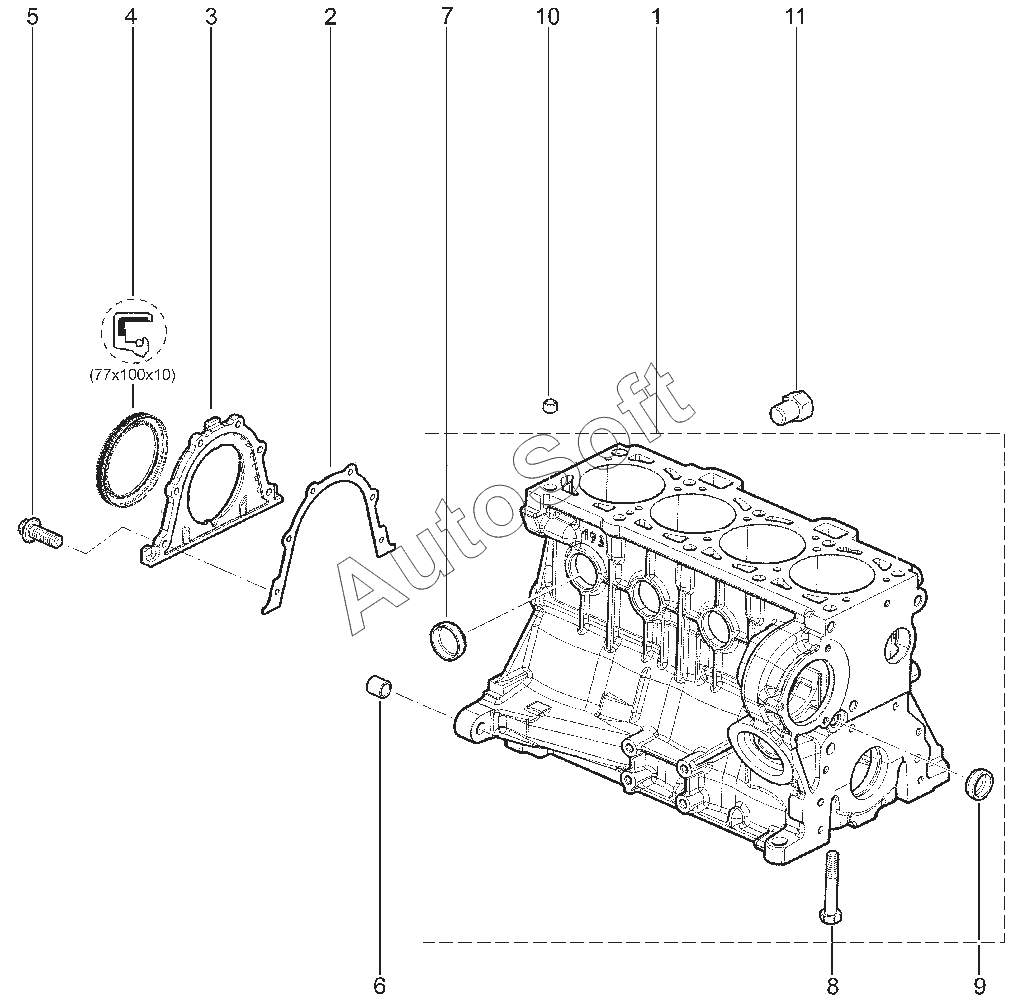 5
4
3
2
7
10
1
11
(77x100x10)
AutoSoft
6
8
9