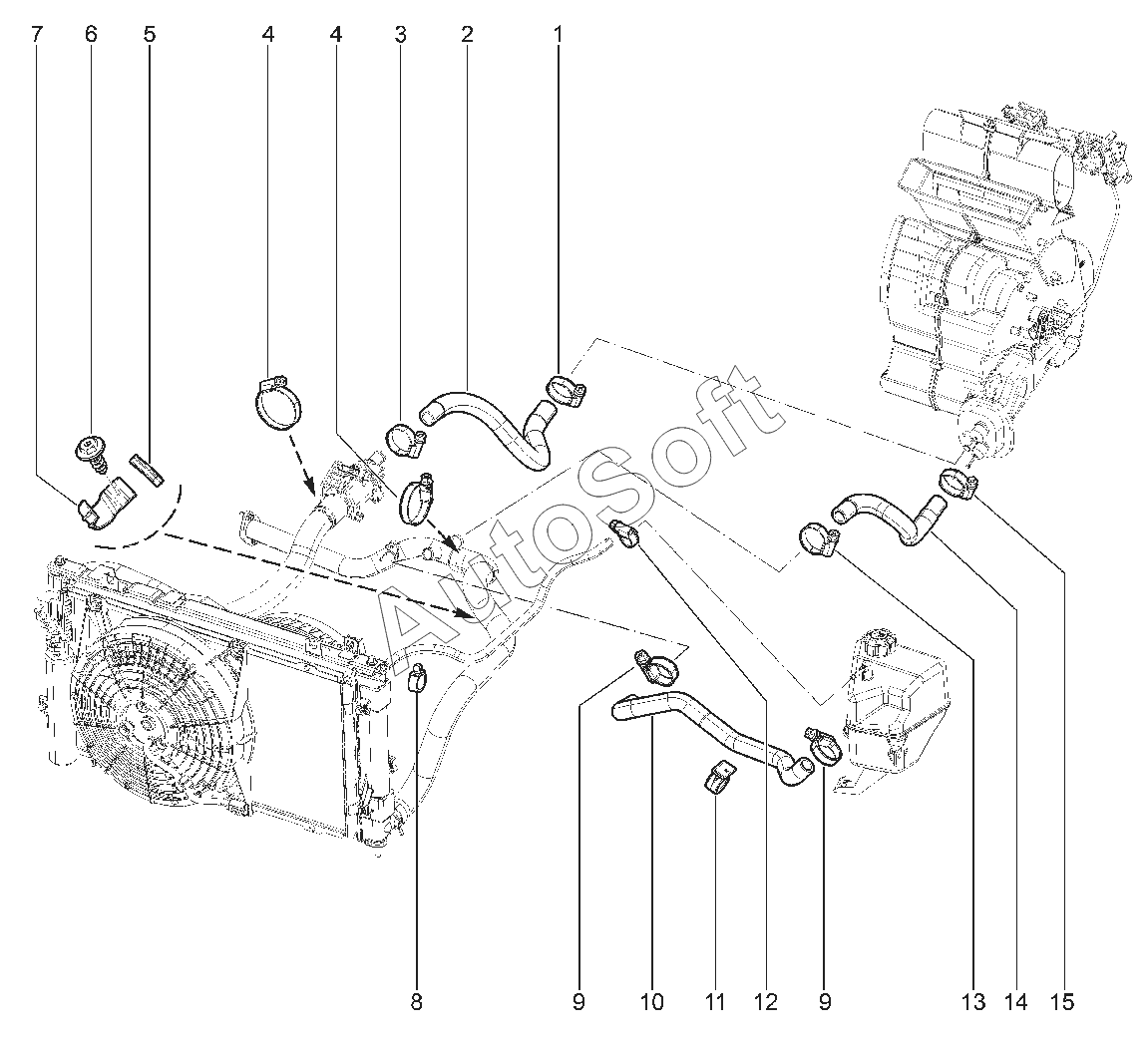 7 6 5 4 4 3 2 1

AutoSoft

8 9 10 11 12 9 13 14 15