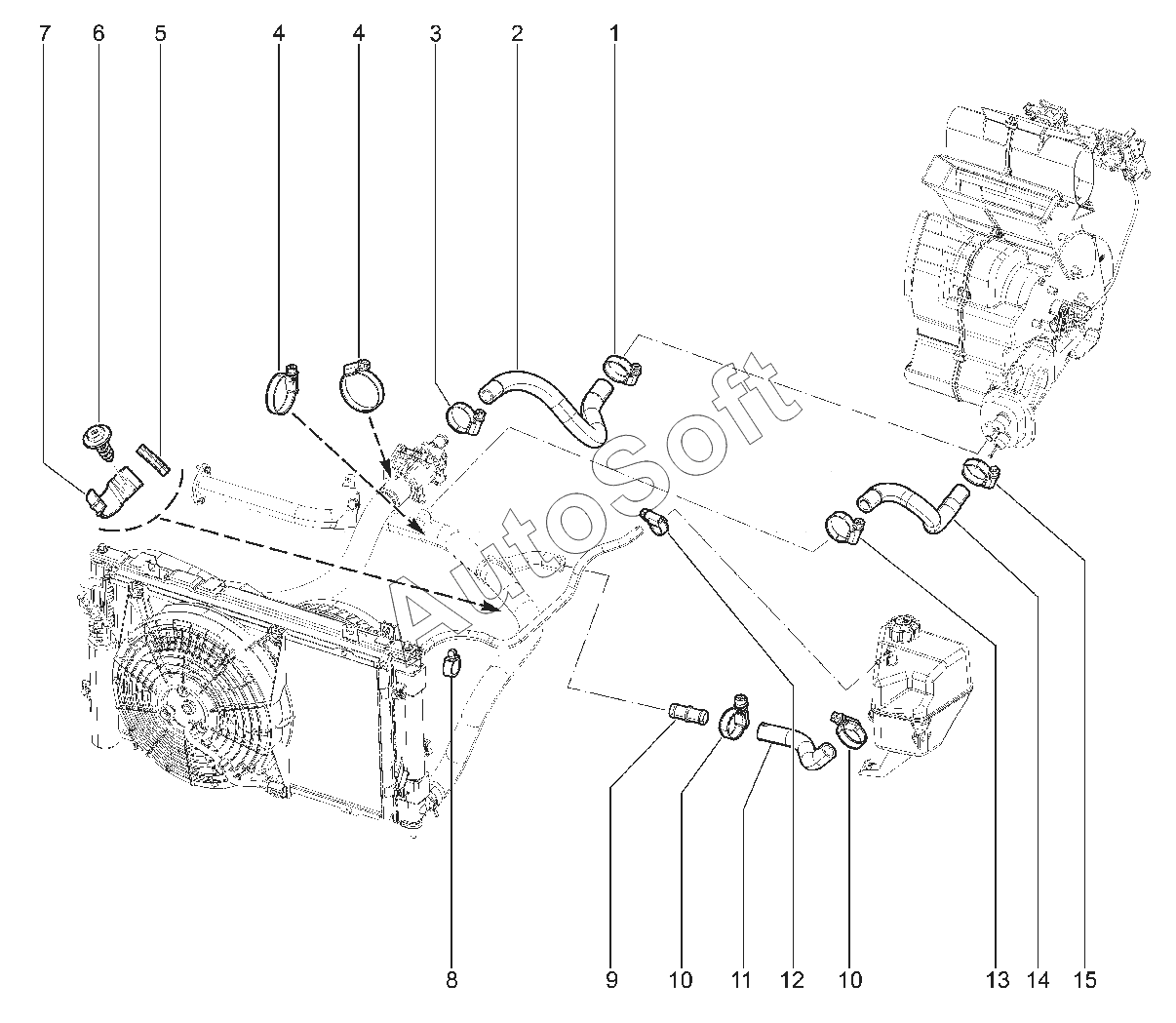 7 6 5 4 4 3 2 1

AutoSoft

8 9 10 11 12 10 13 14 15