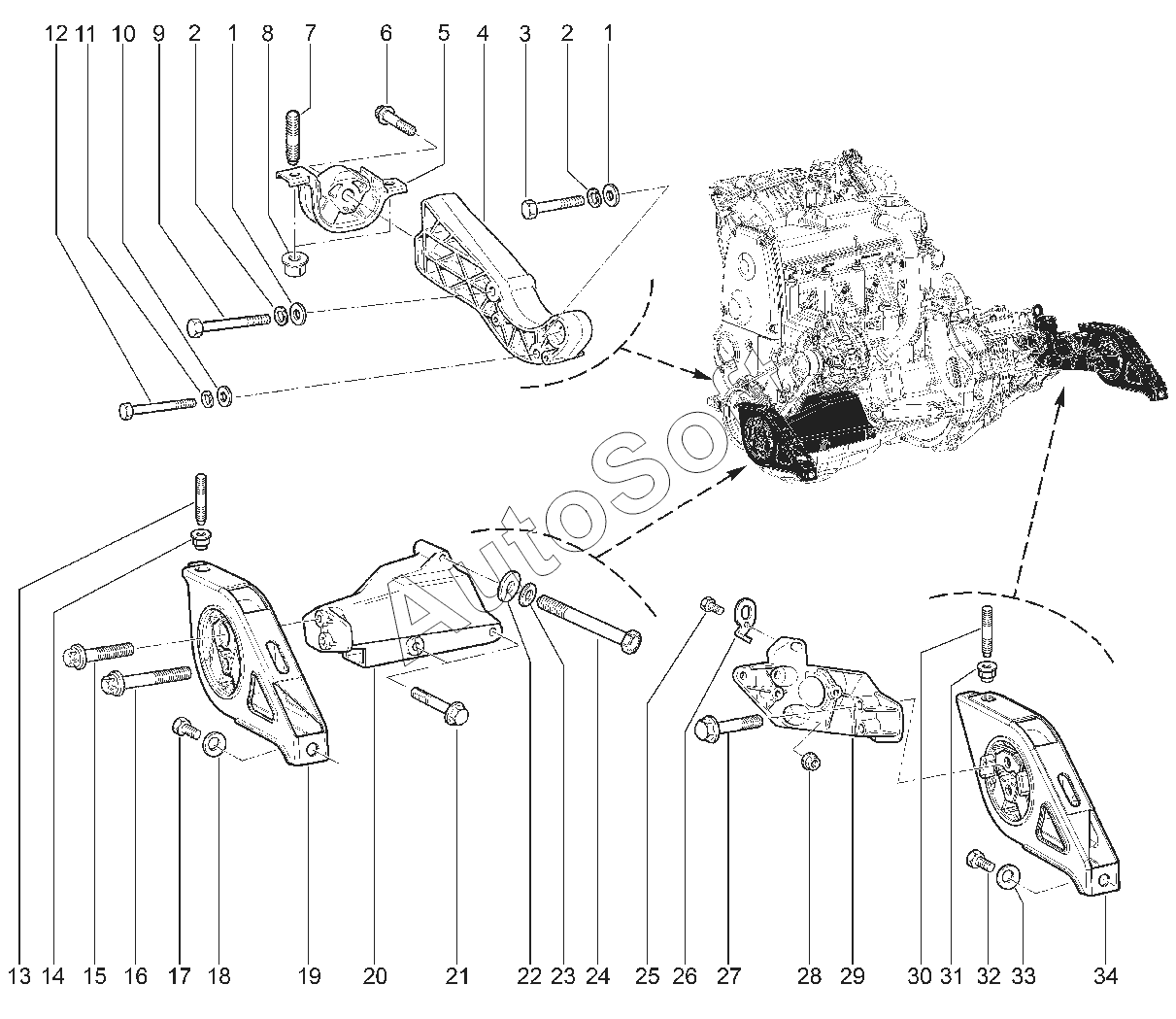 12 11 10 9 2 1 8 7 6 5 4 3 2 1

AutoSoft

13 14 15 16 17 18 19 20 21 22 23 24 25 26 27 28 29 30 31 32 33 34