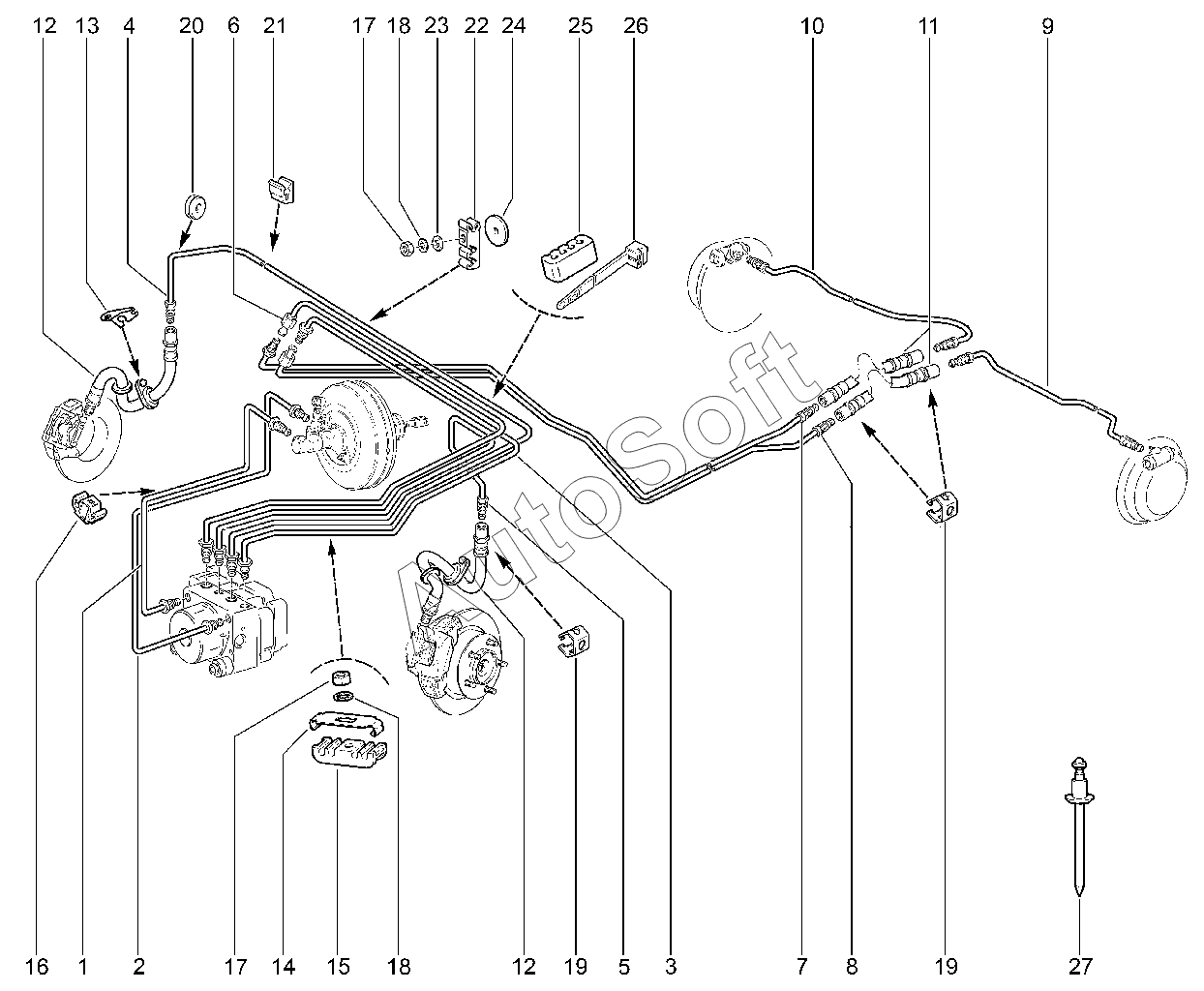 12 13 4 20 6 21 17 18 23 22 24 25 26 10 11 9

AutoSoft

16 1 2 17 14 15 18 12 19 5 3 7 8 19 27