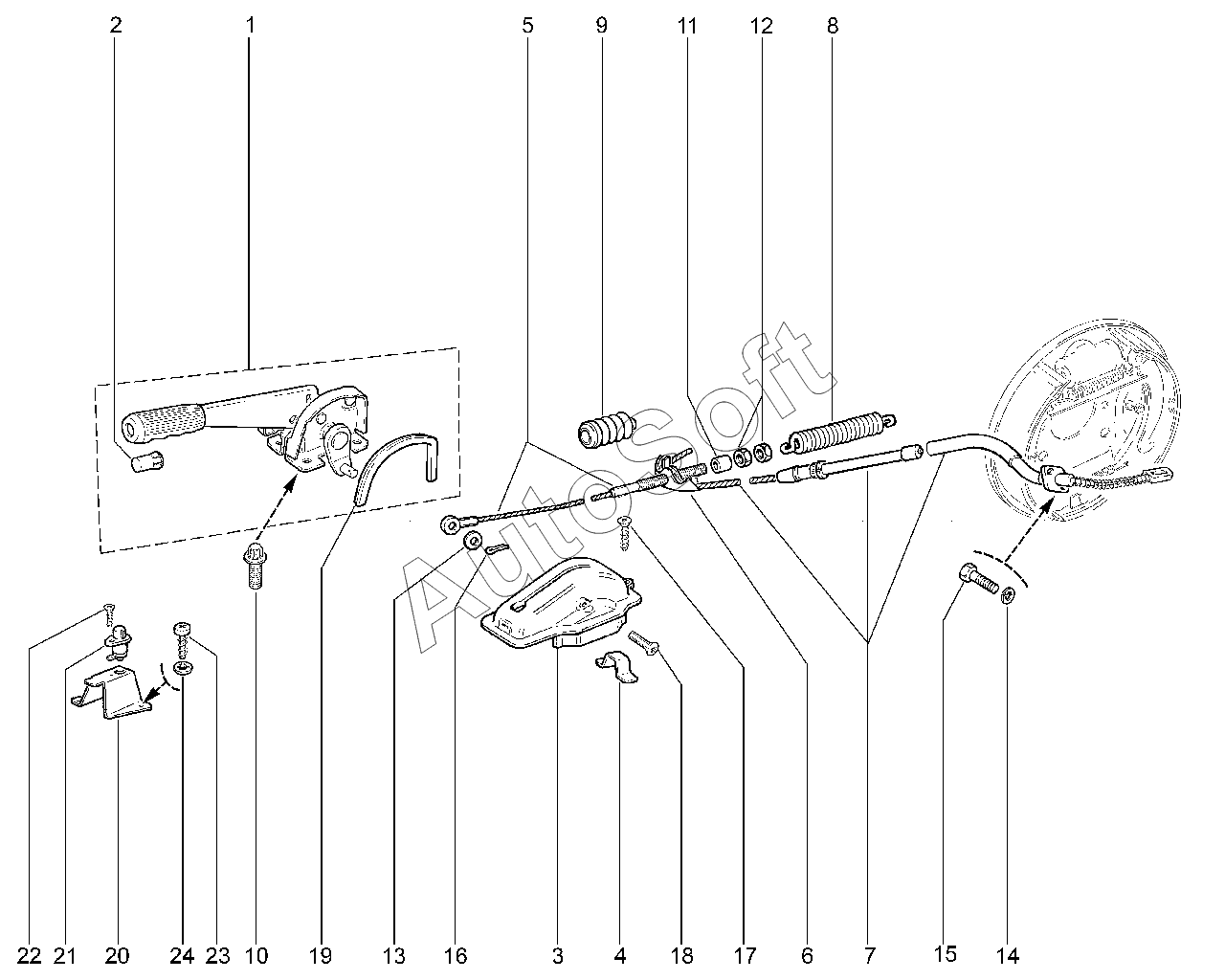 2 1 5 9 11 12 8

AutoSoft

22 21 20 24 23 10 19 13 16 3 4 18 17 6 7 15 14