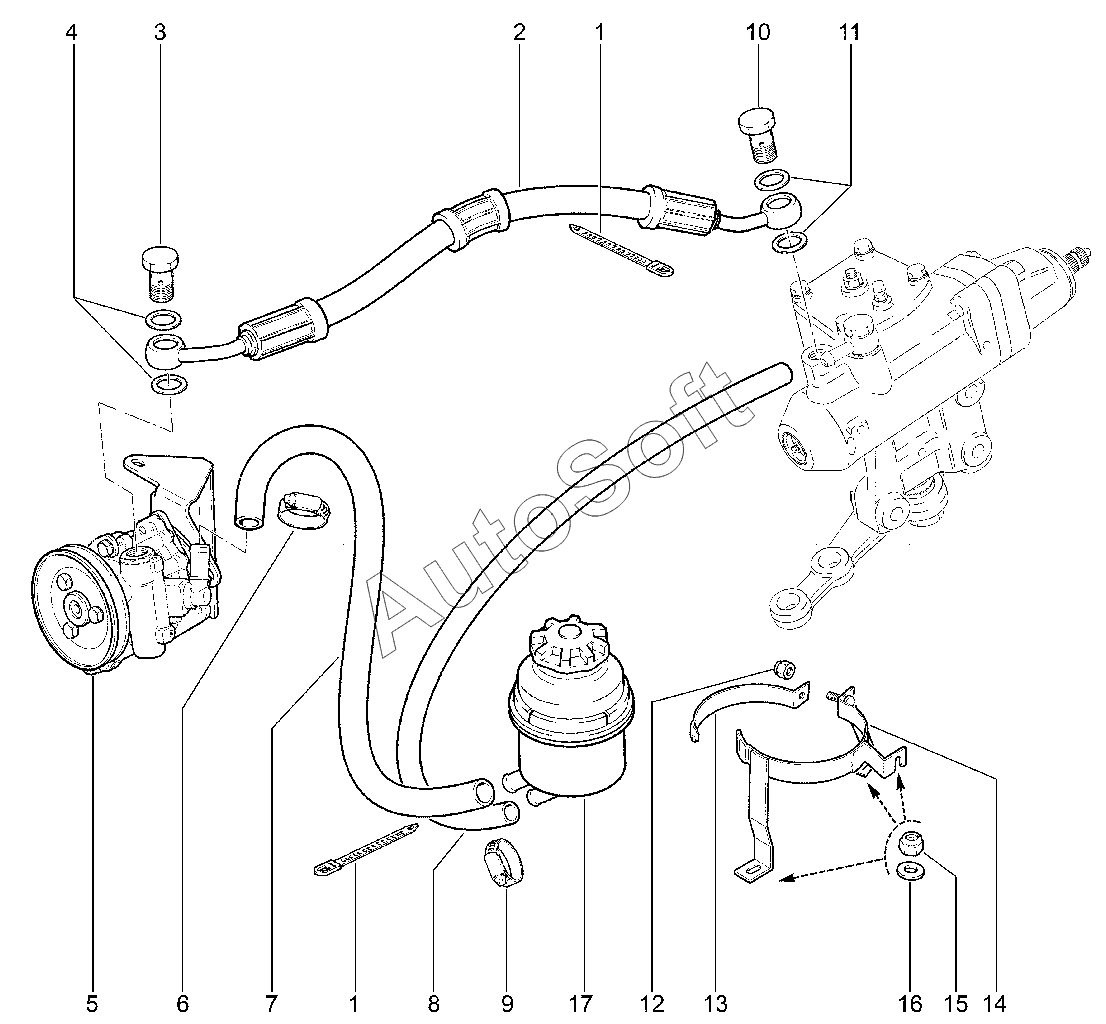 4 3 2 1 10 11

AutoSoft

5 6 7 1 8 9 17 12 13 16 15 14