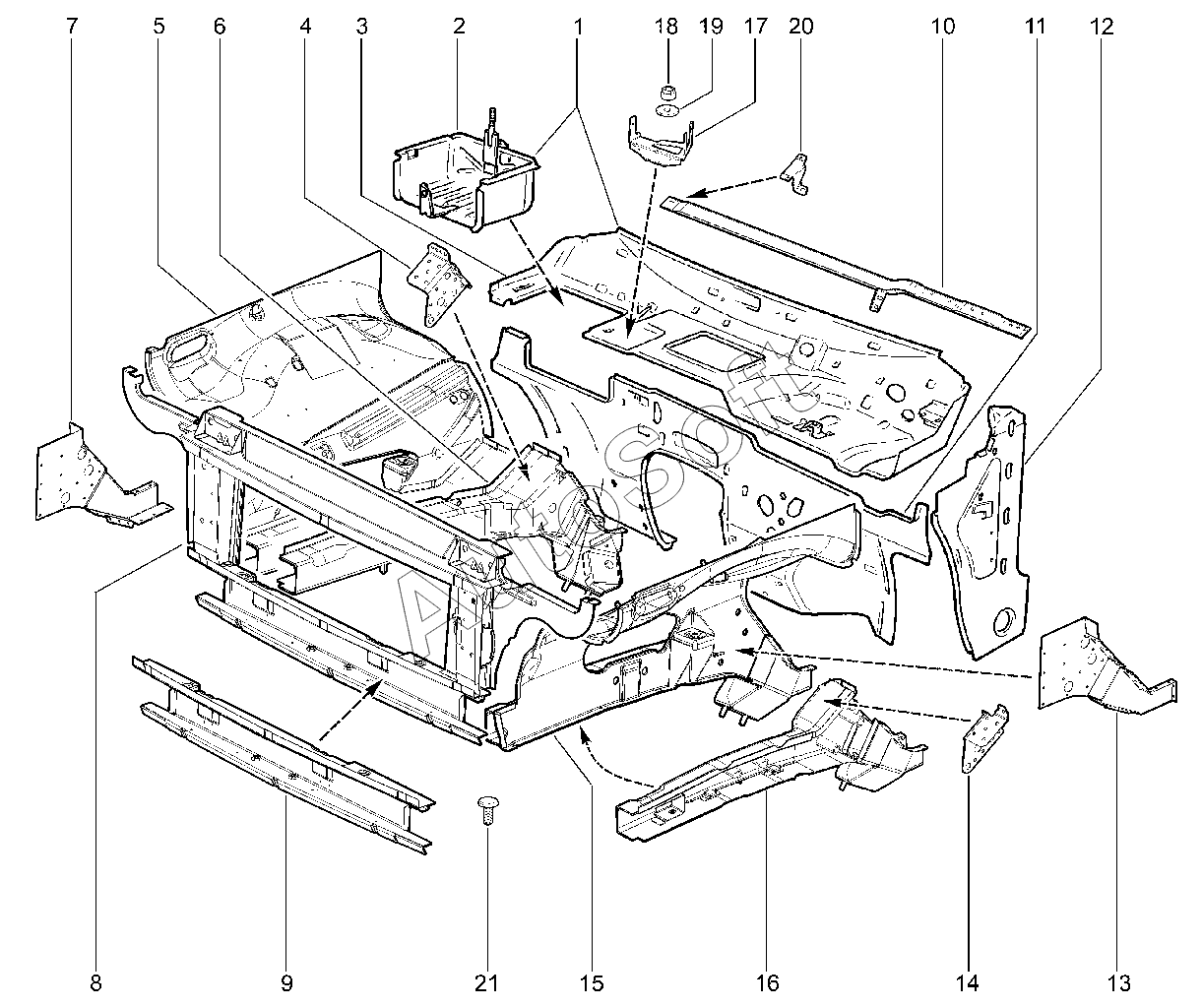 7 5 6 4 3 2 1 18 19 17 20 10 11 12

AutoSoft

8 9 21 15 16 14 13