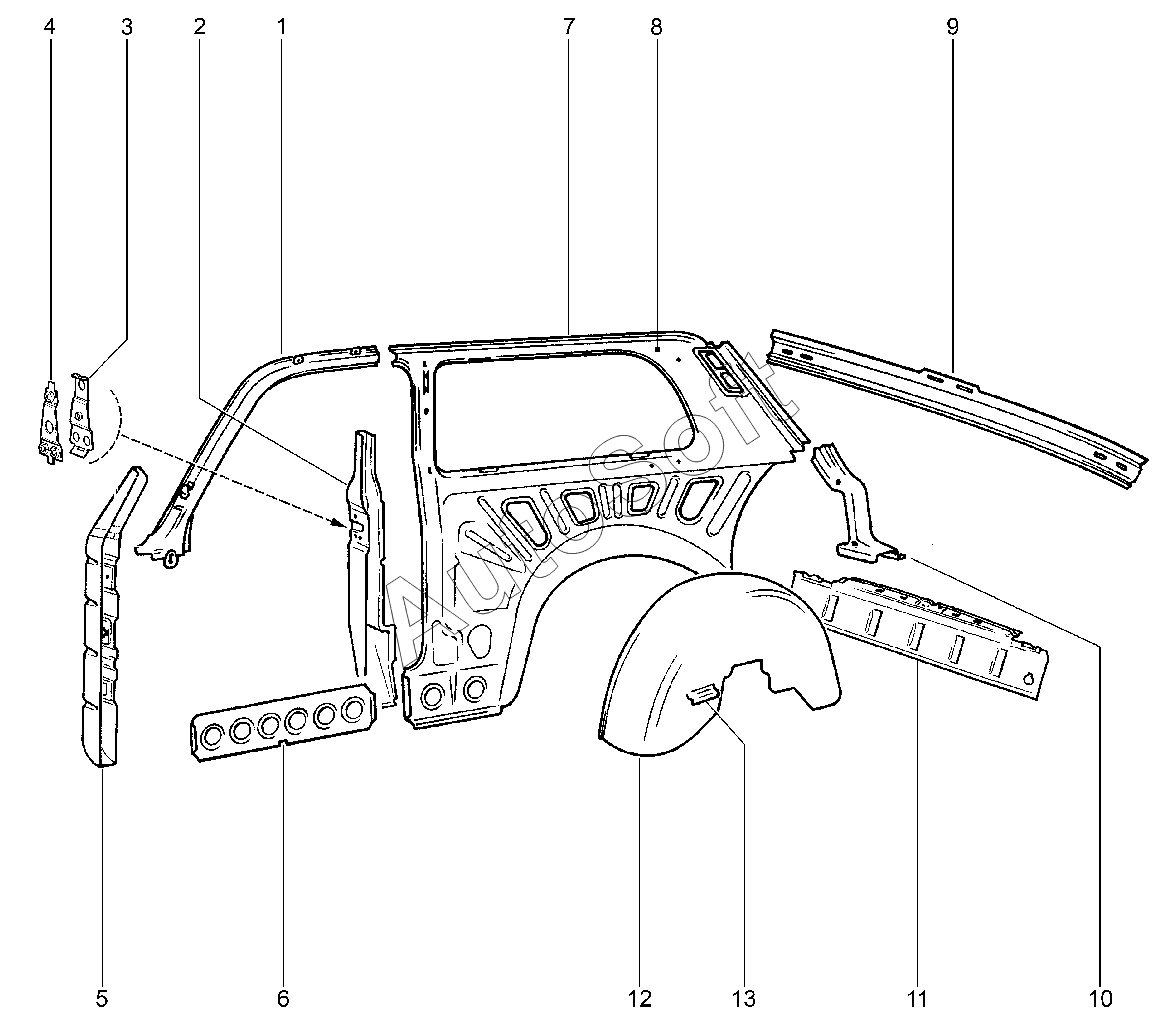 4 3 2 1 7 8 9

AutoSoft

5 6 12 13 11 10