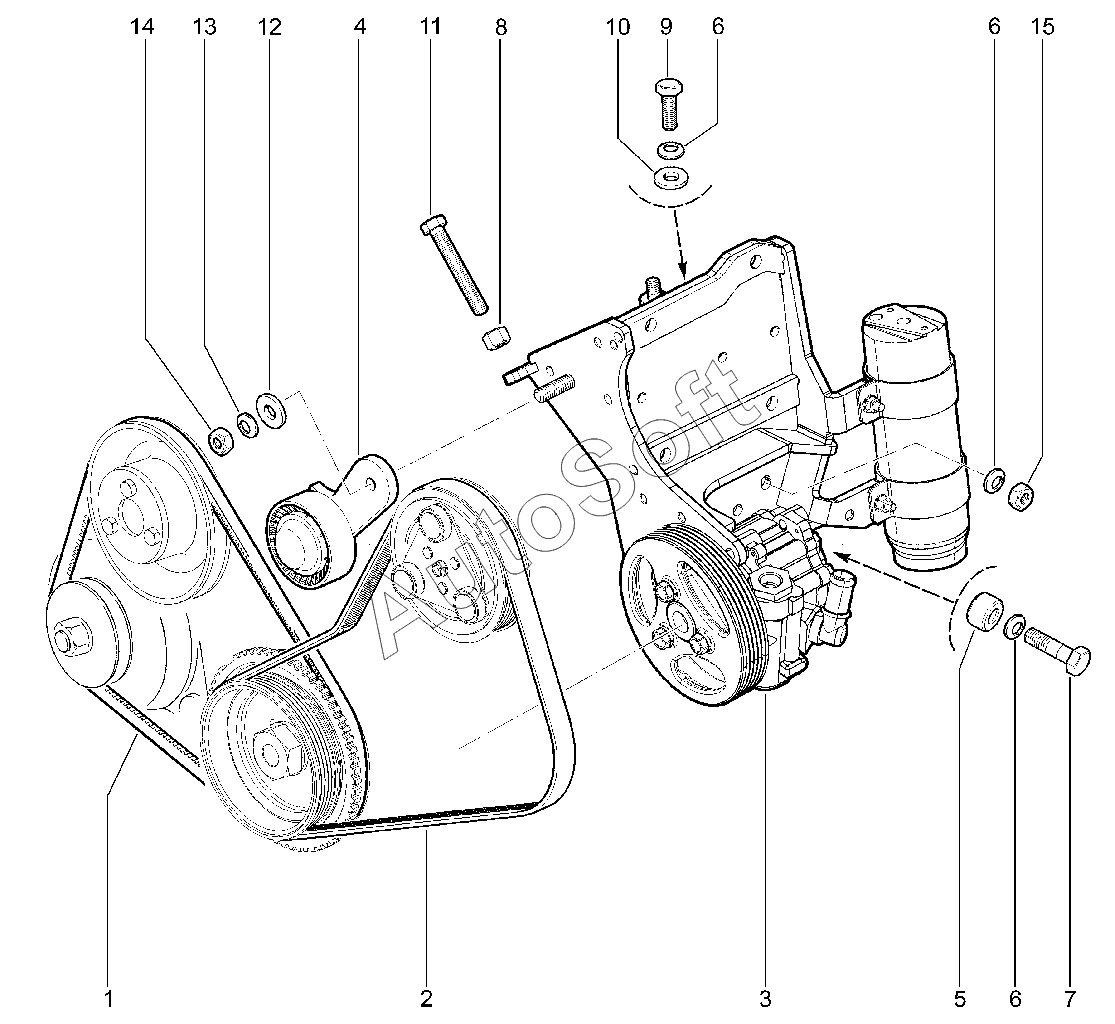 14 13 12 4 11 8 10 9 6 6 15

AutoSoft

1 2 3 5 6 7