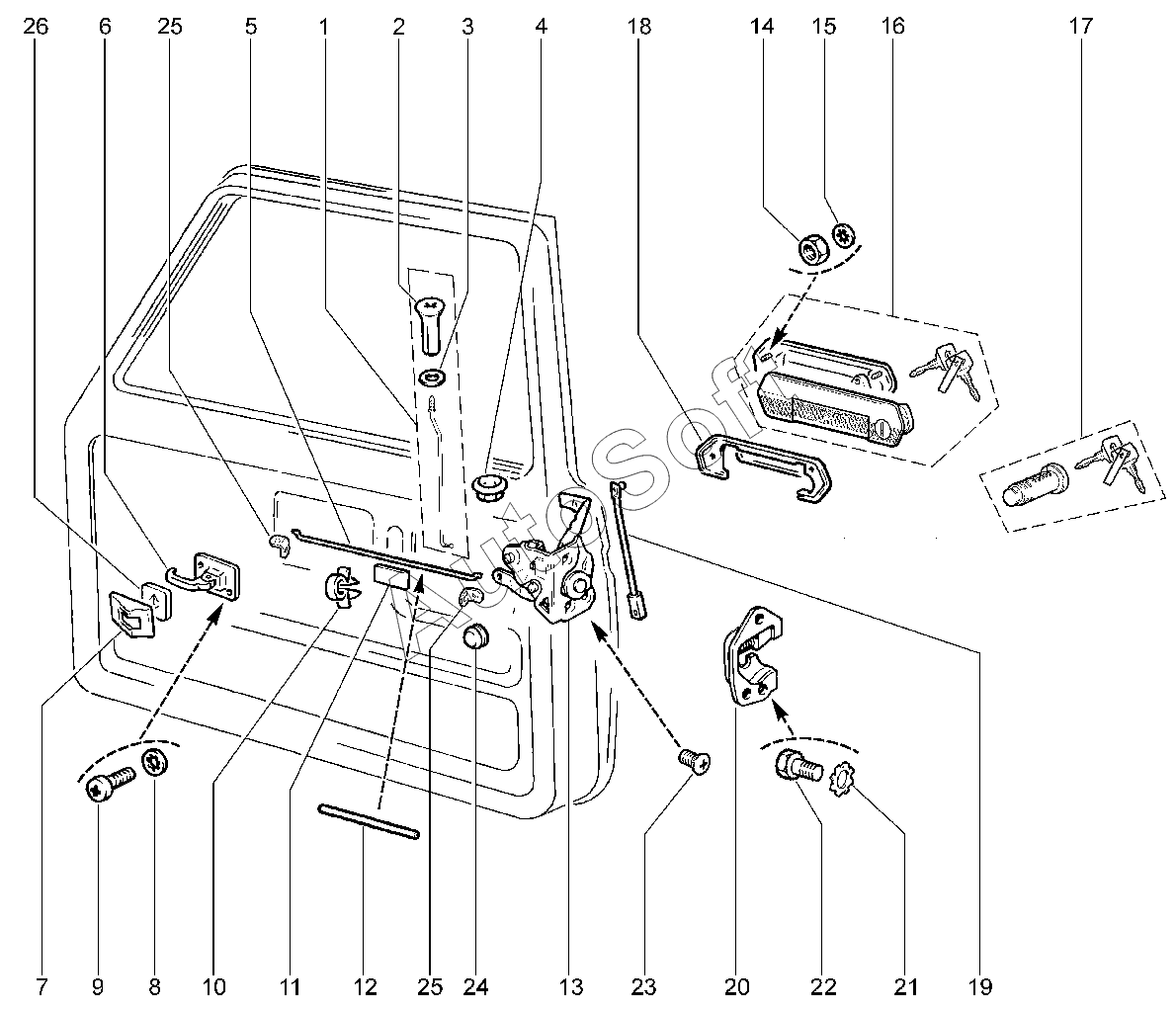 26 6 25 5 1 2 3 4 18 14 15 16 17

AutoSoft

7 9 8 10 11 12 25 24 13 23 20 22 21 19