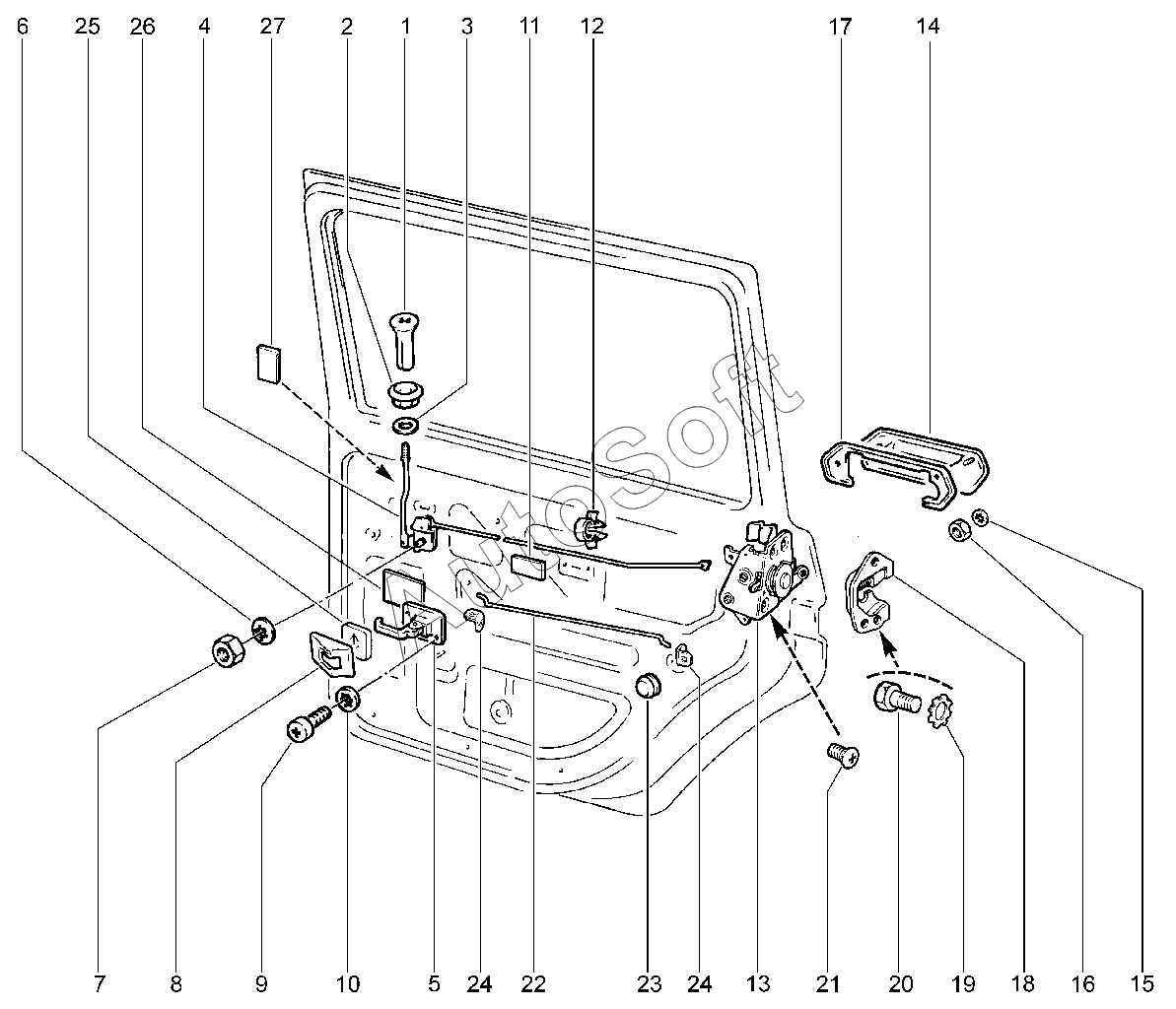 6 25 26 4 27 2 1 3 11 12 17 14

AutoSoft

7 8 9 10 5 24 22 23 24 13 21 20 19 18 16 15