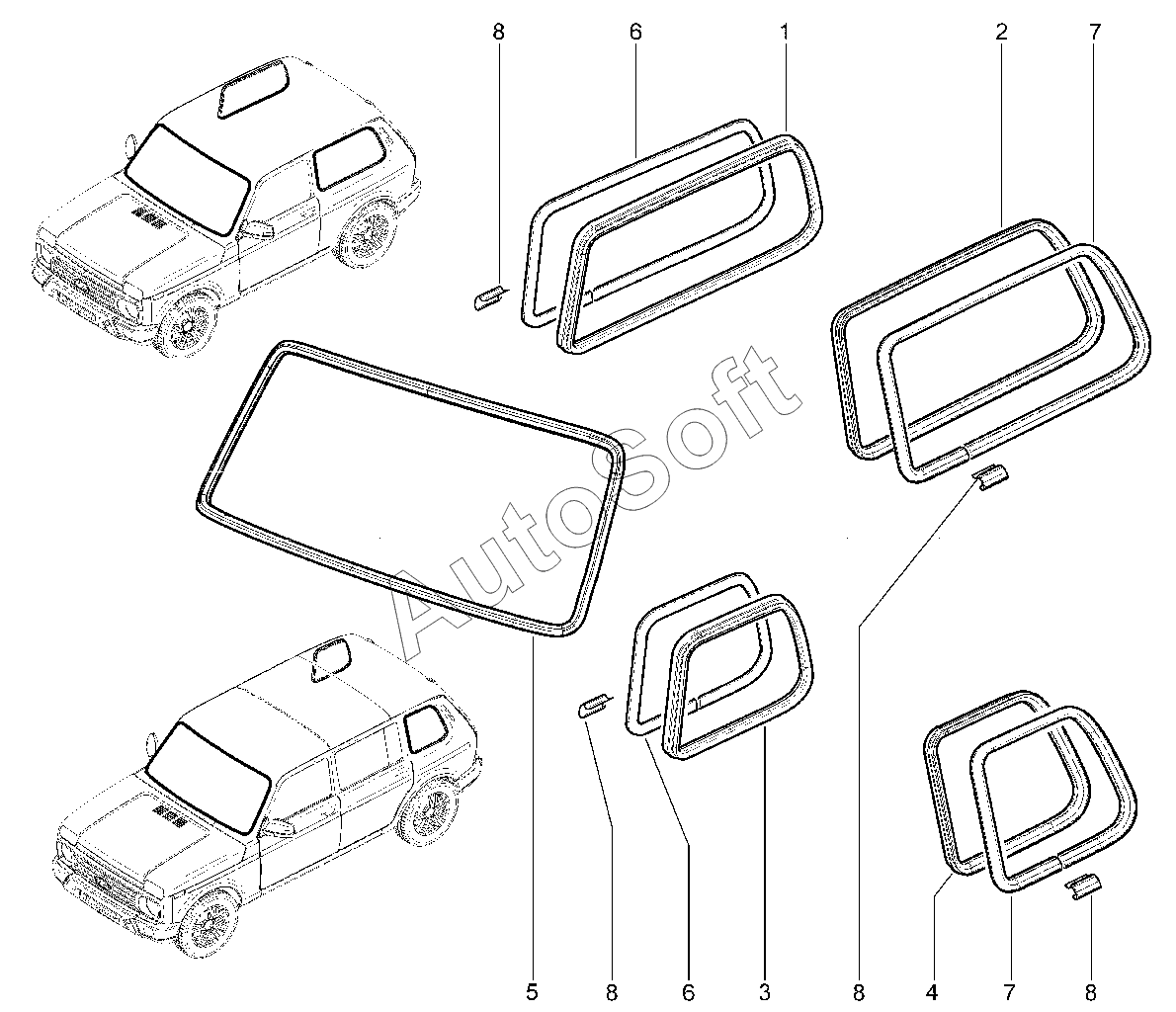 8 6 1 2 7

AutoSoft

5 8 6 3 8 4 7 8