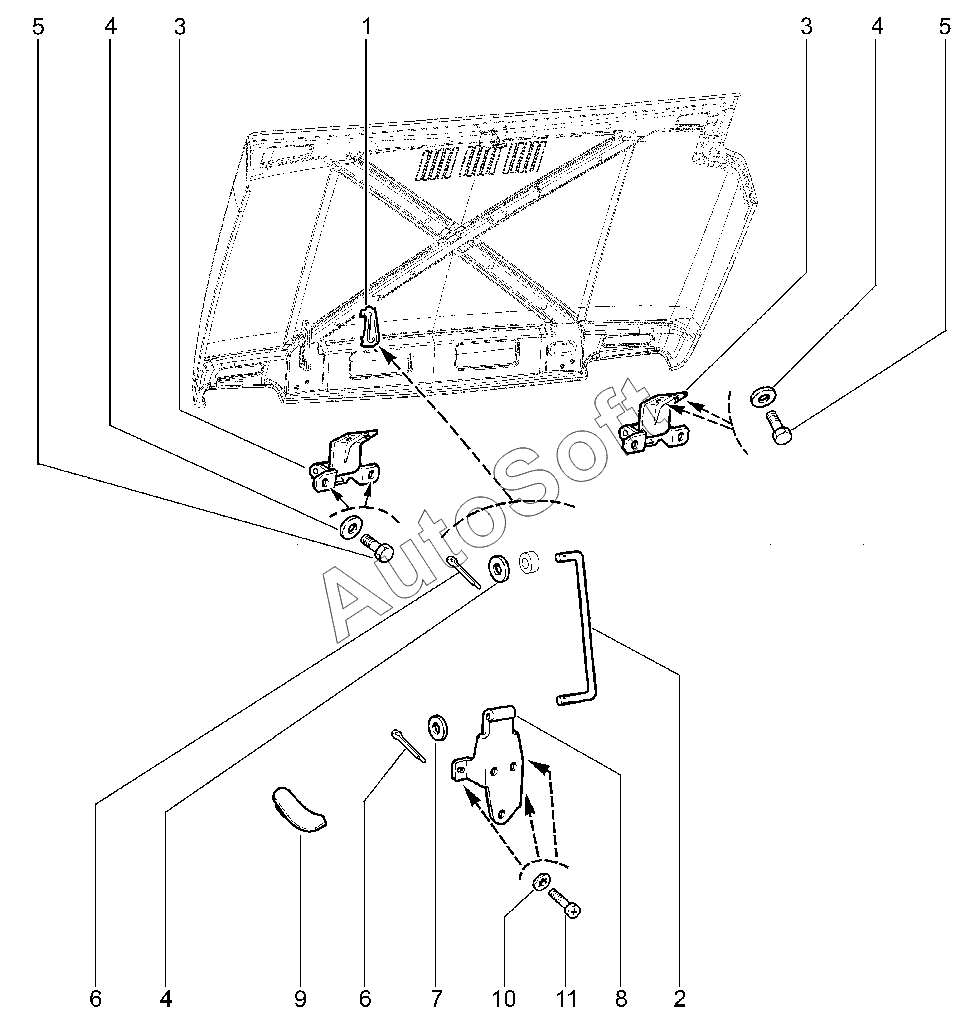 5 4 3 1 3 4 5

AutoSoft

6 4 9 6 7 10 11 8 2