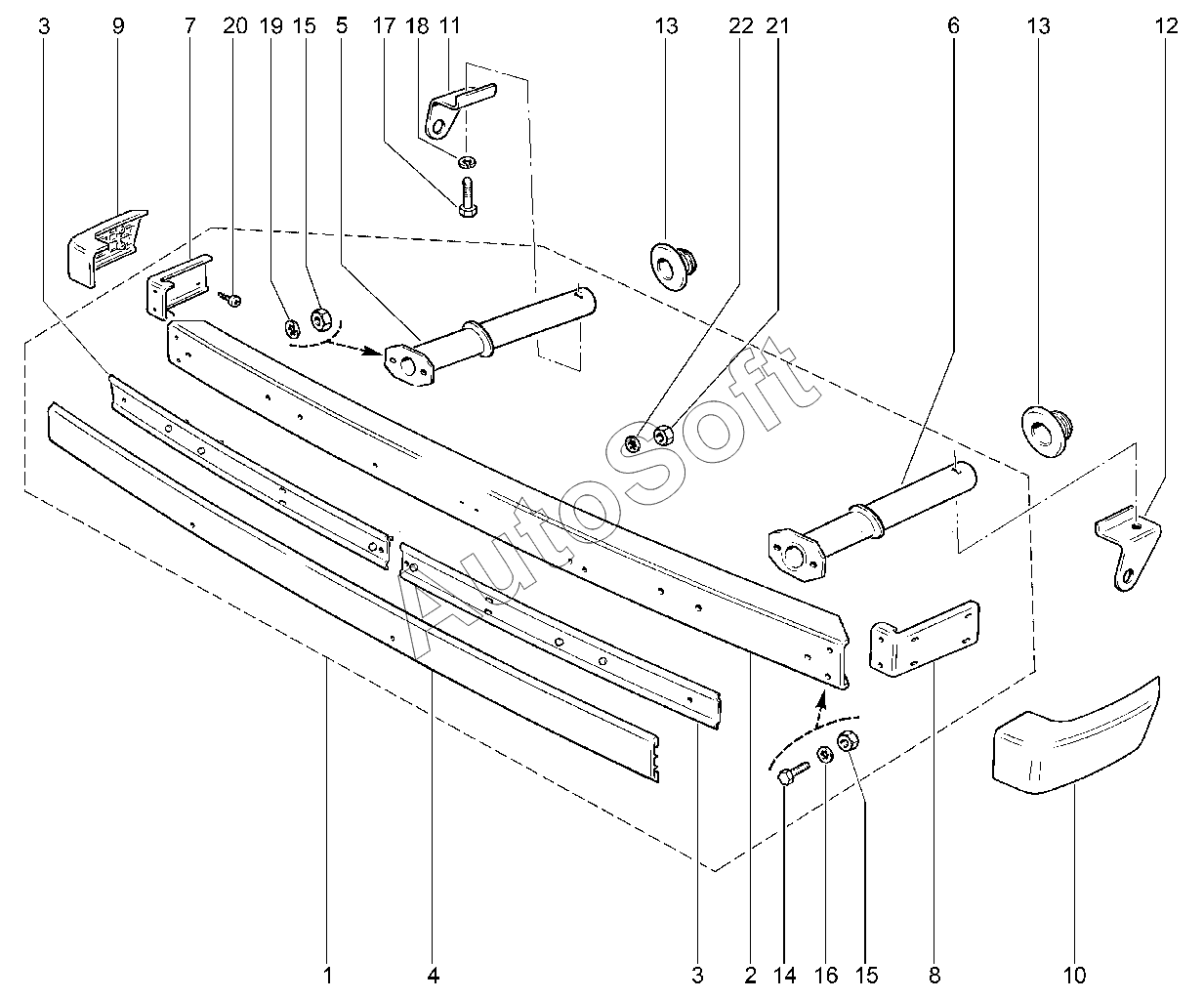 3 9 7 20 19 15 5 17 18 11 13 22 21 6 13 12

AutoSoft

1 4 3 2 14 16 15 8 10