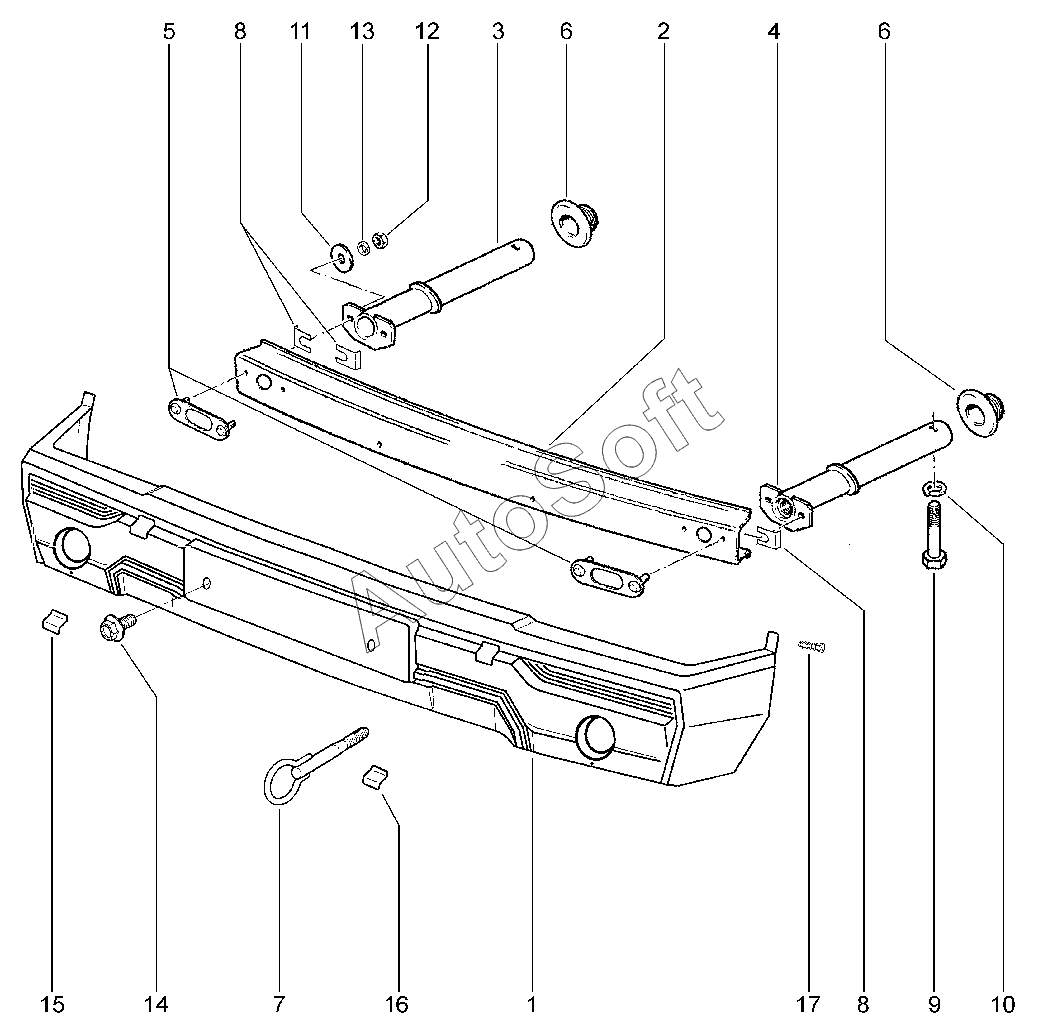 5 8 11 13 12 3 6 2 4 6

AutoSoft

15 14 7 16 1 17 8 9 10