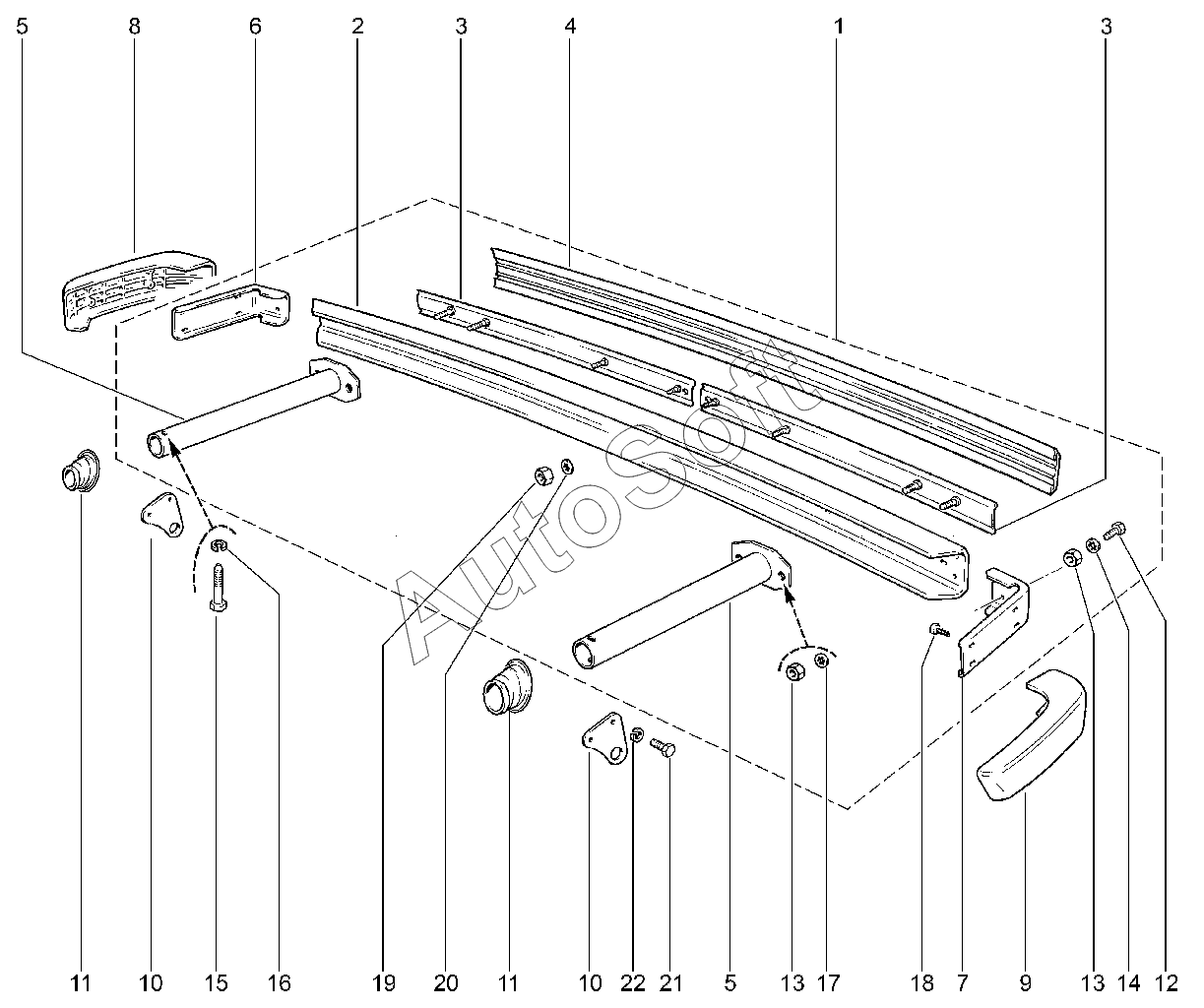 5 8 6 2 3 4 1 3

AutoSoft

11 10 15 16 19 20 11 10 22 21 5 13 17 18 7 9 13 14 12