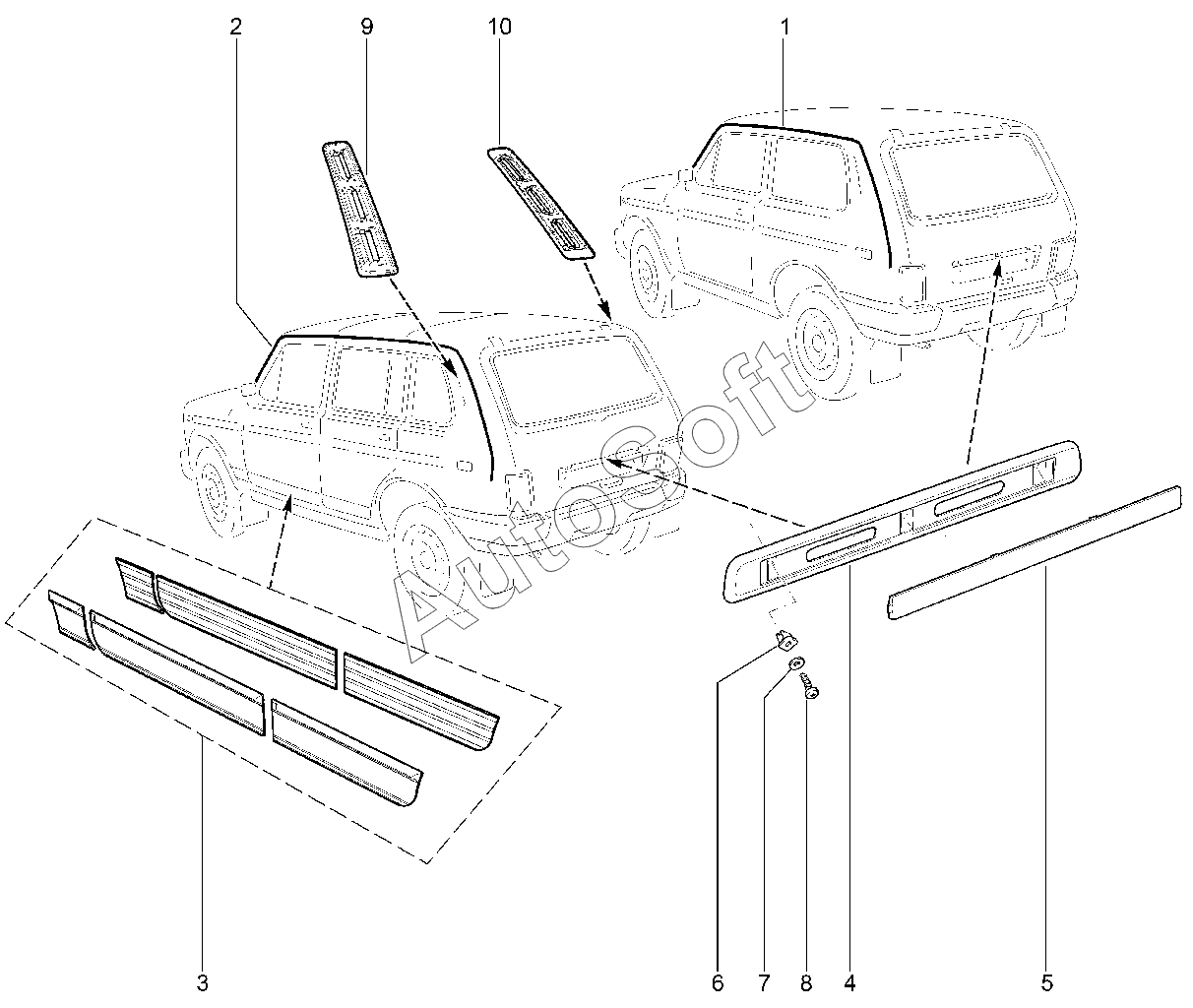 2
9
10
1
AutoSoft
3
6
7
8
4
5