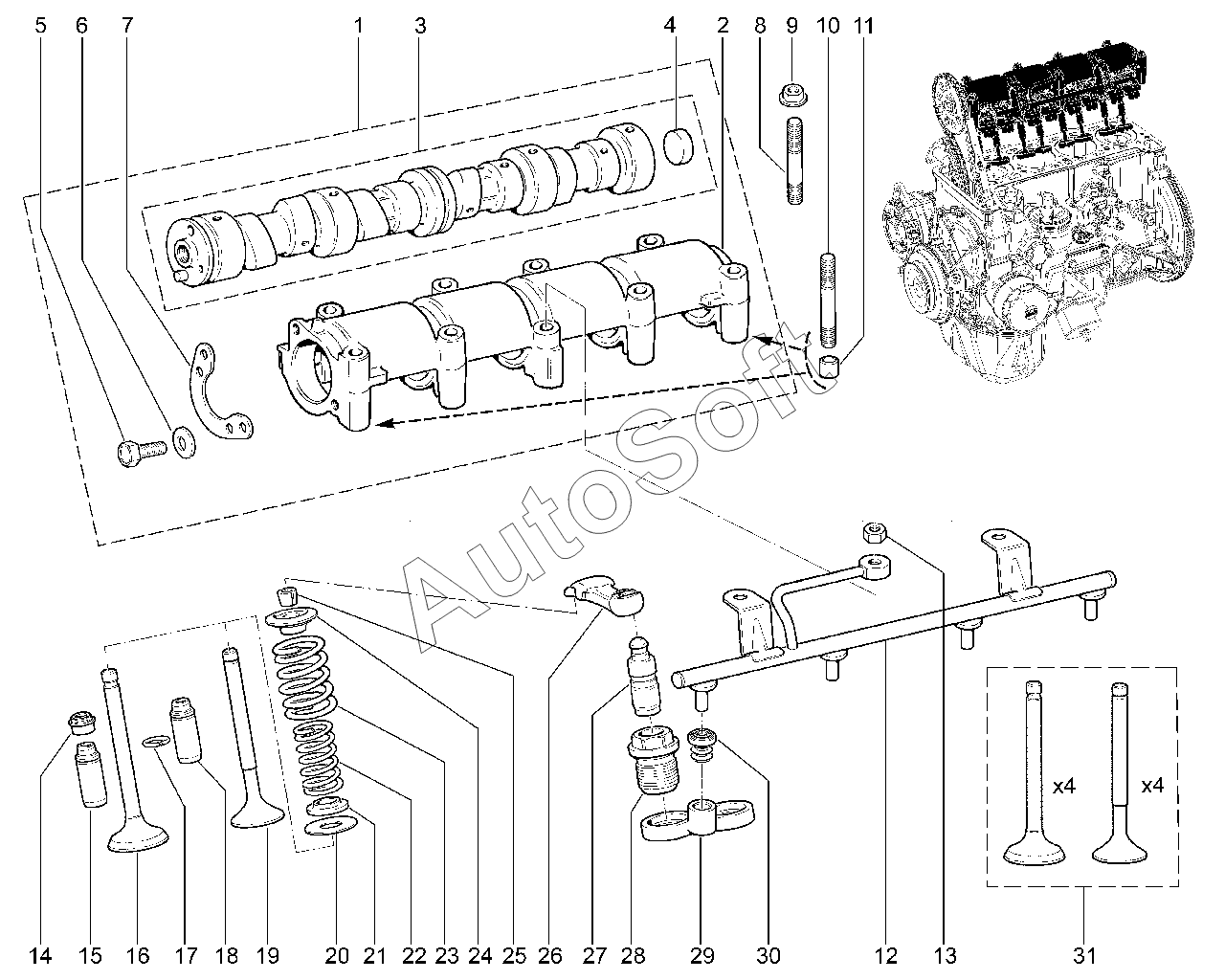 5 6 7 1 3 4 2 8 9 10 11

AutoSoft

x4 x4

14 15 16 17 18 19 20 21 22 23 24 25 26 27 28 29 30 12 13 31