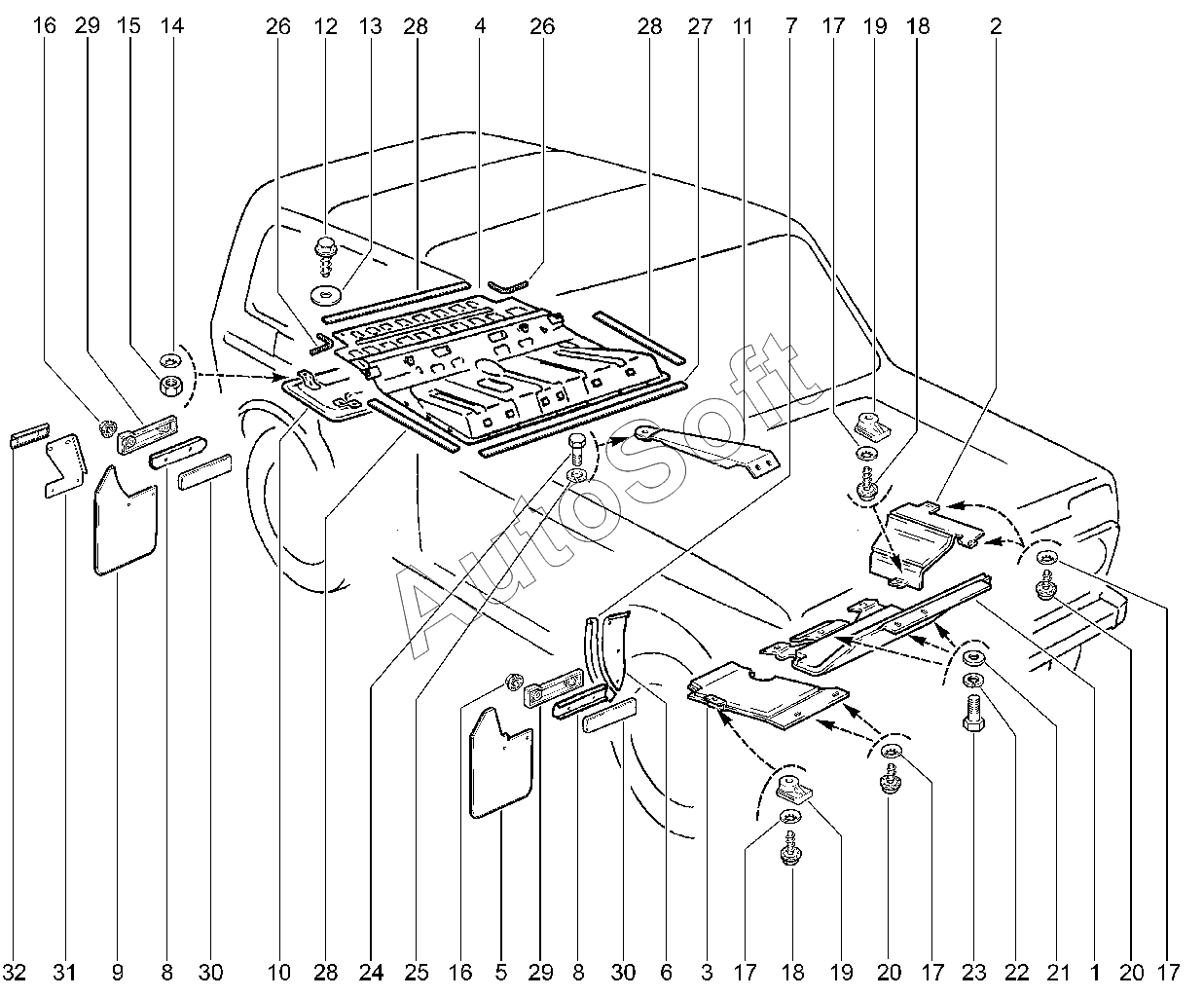 16 29 15 14 26 12 13 28 4 26 28 27 11 7 17 19 18 2

AutoSoft

32 31 9 8 30 10 28 24 25 16 5 29 8 30 6 3 17 18 19 20 17 23 22 21 1 20 17