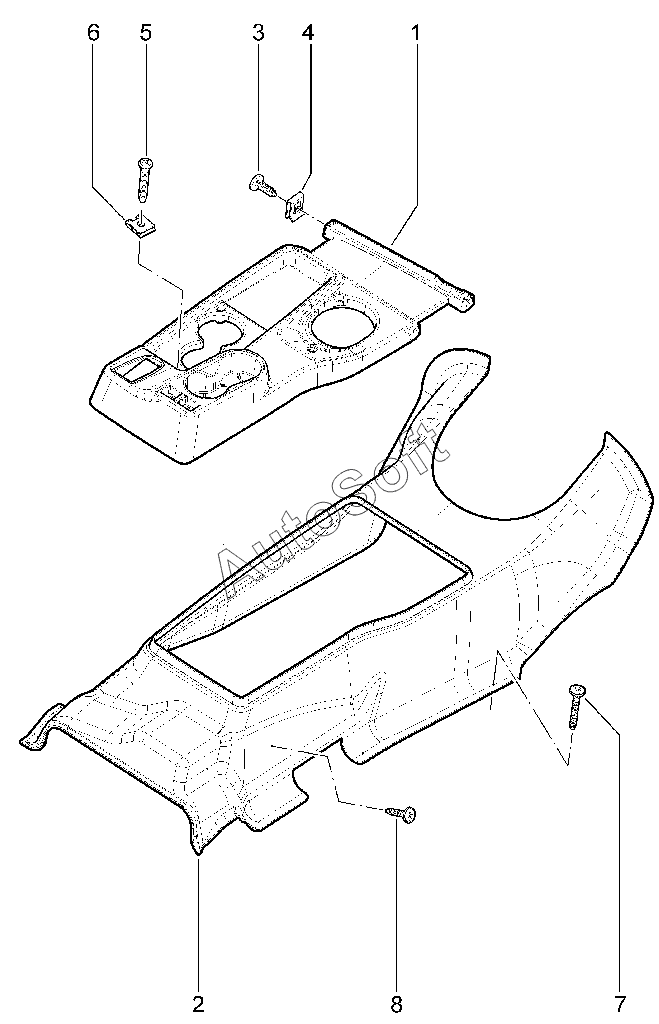 6 5 3 4 1

AutoSoft

2 8 7