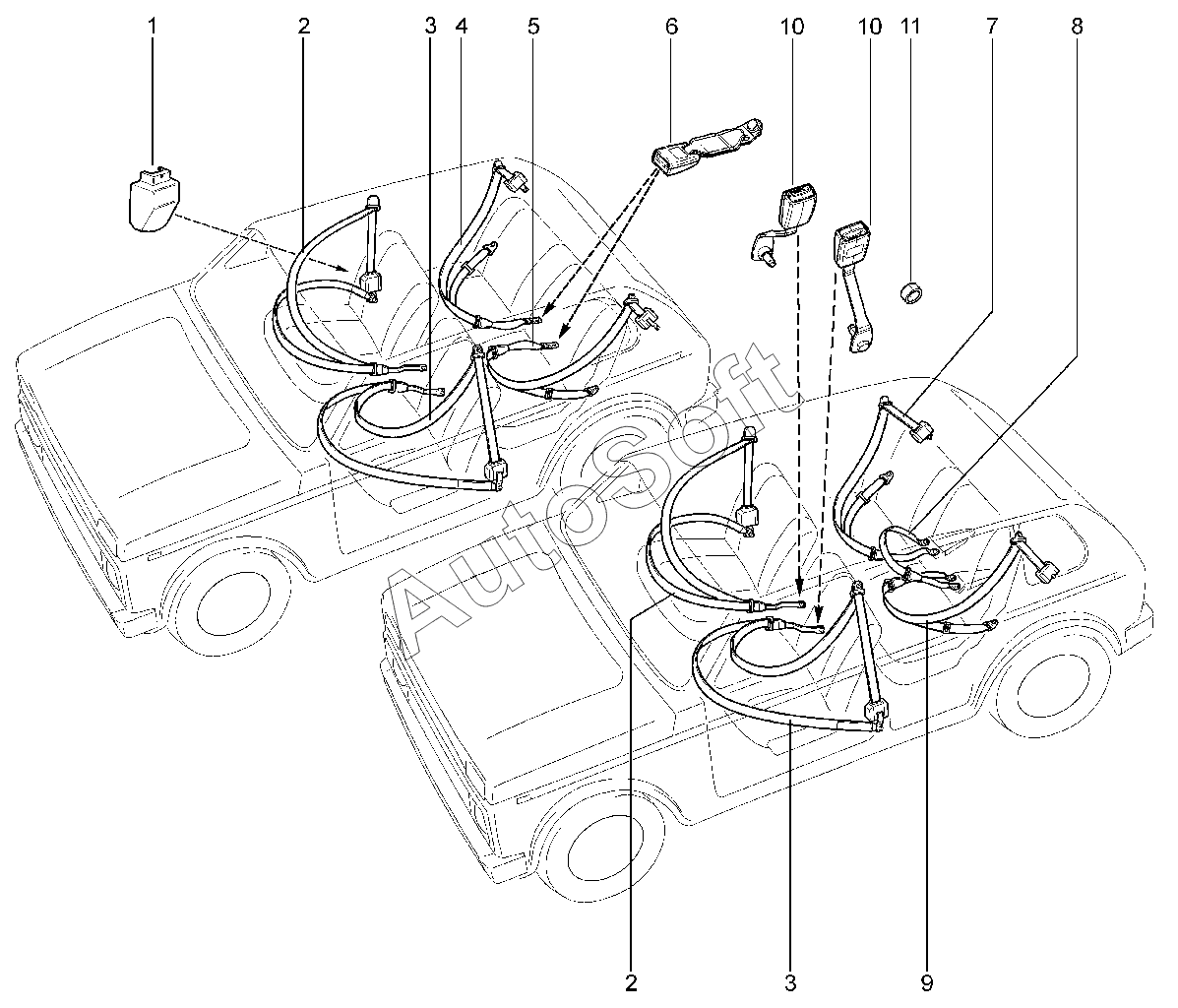 1
2
3
4
5
6
10
10
11
7
8
AutoSoft
2
3
9