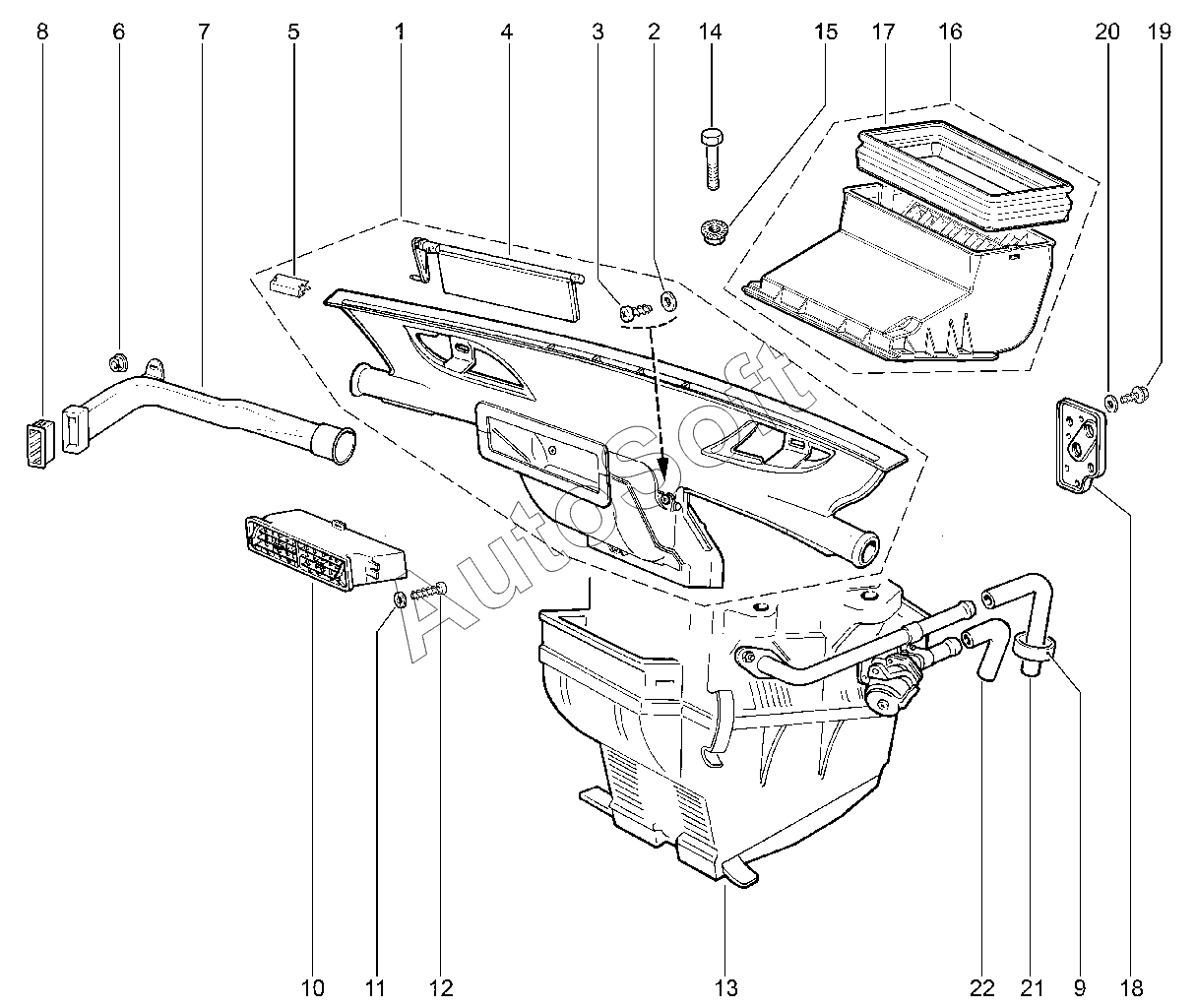 8 6 7 5 1 4 3 2 14 15 17 16 20 19

AutoSoft

10 11 12 13 22 21 9 18