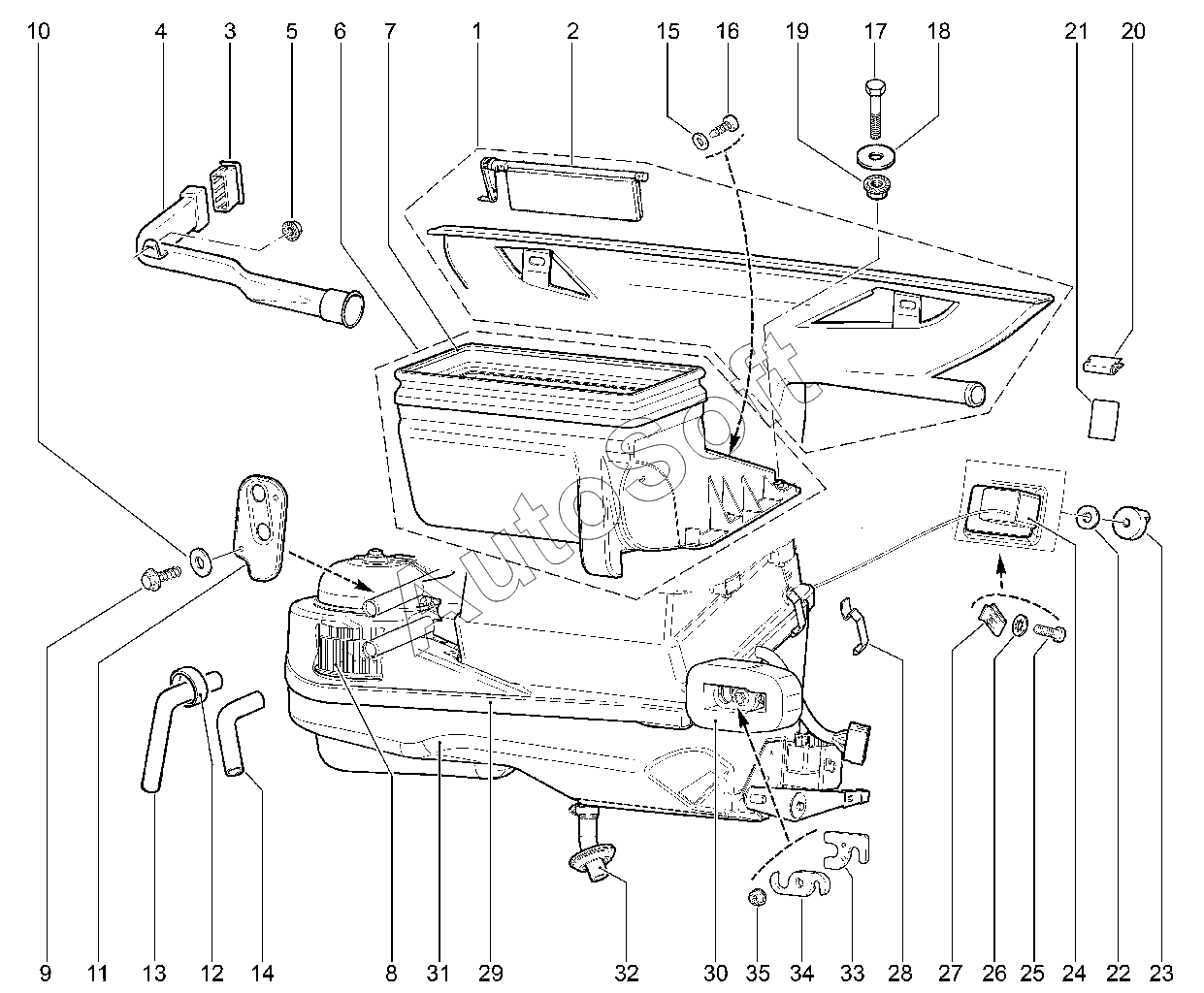 10 4 3 5 6 7 1 2 15 16 19 17 18 21 20

AutoSoft

9 11 13 12 14 8 31 29 32 30 35 34 33 28 27 26 25 24 22 23