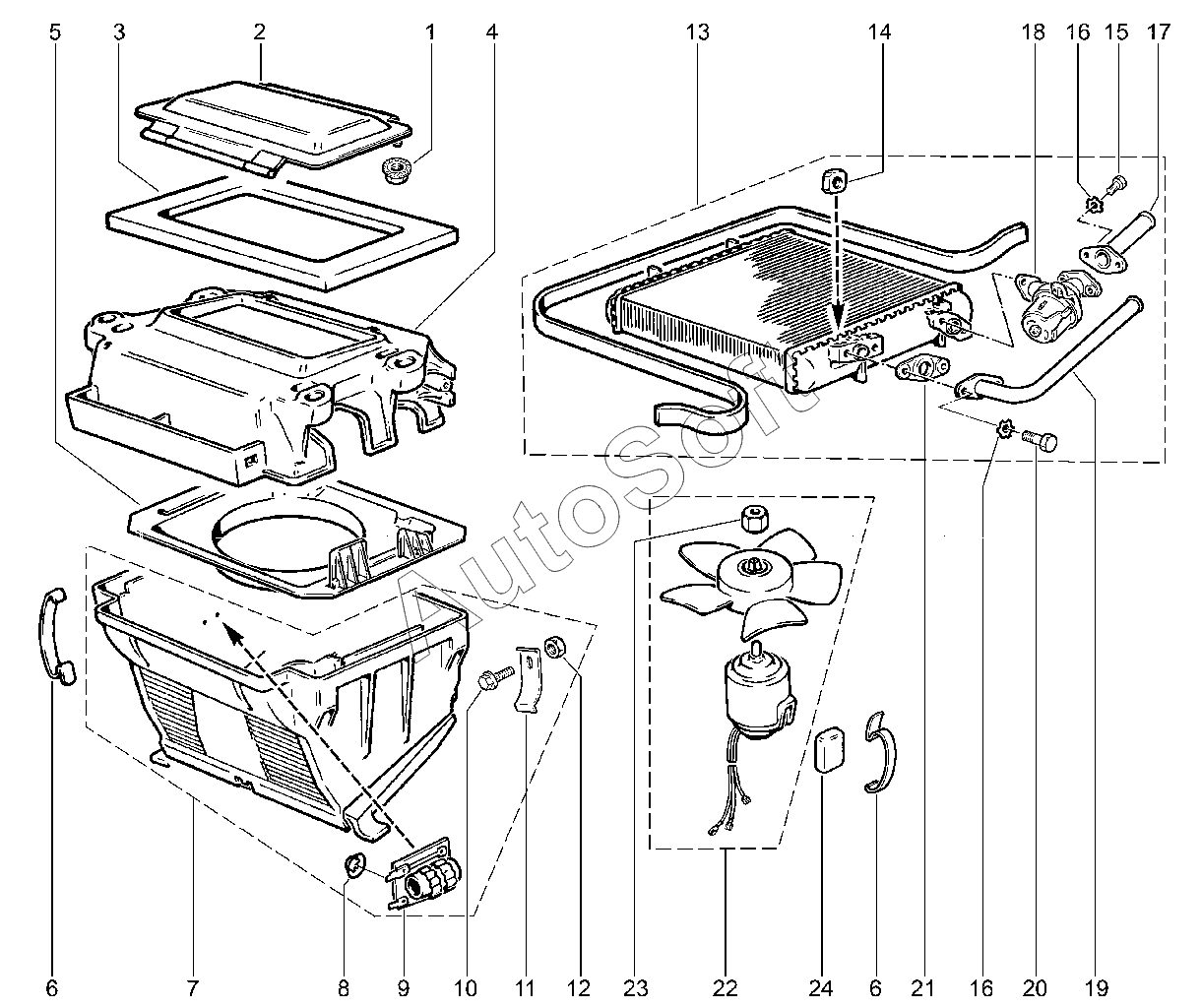 5 3 2 1 4 13 14 18 16 15 17

AutoSoft

6 7 8 9 10 11 12 23 22 24 6 21 16 20 19