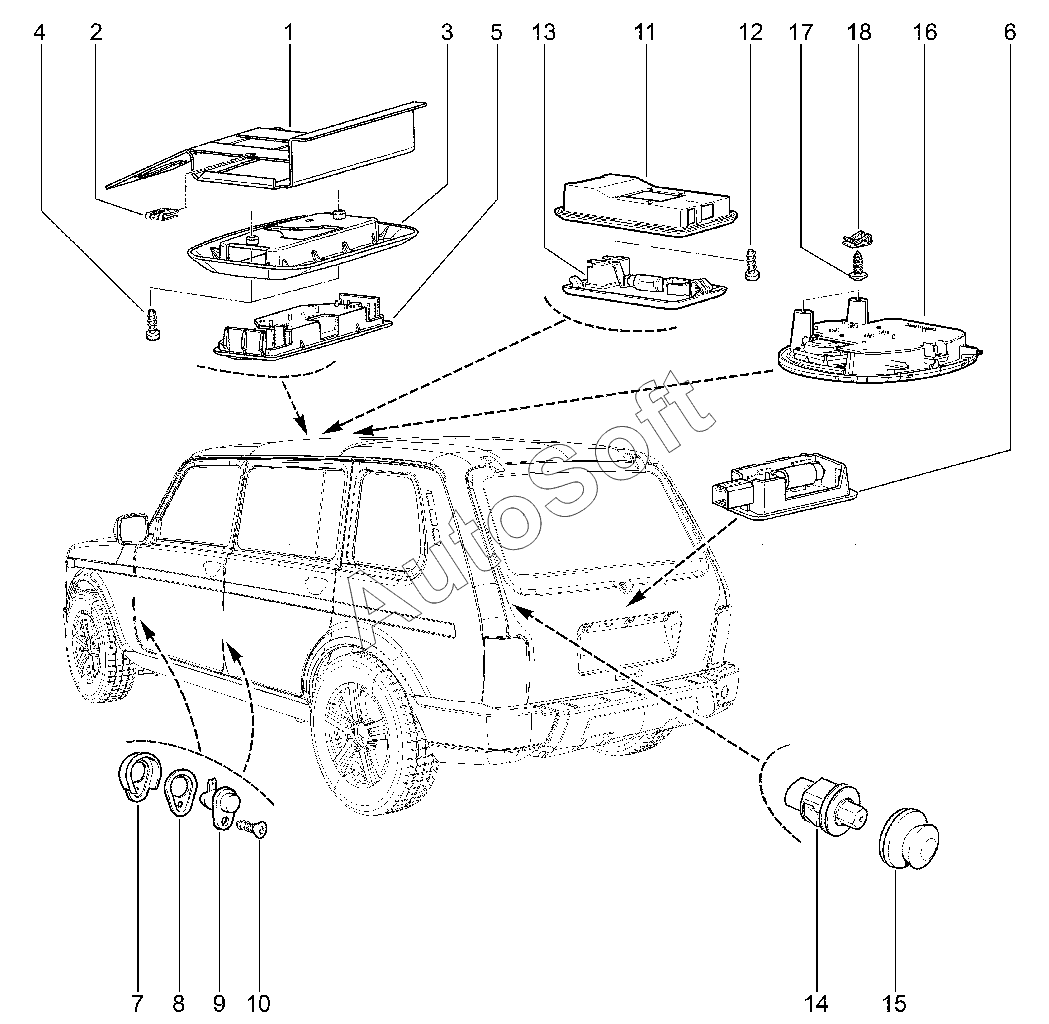 4 2 1 3 5 13 11 12 17 18 16 6

AutoSoft

7 8 9 10 14 15