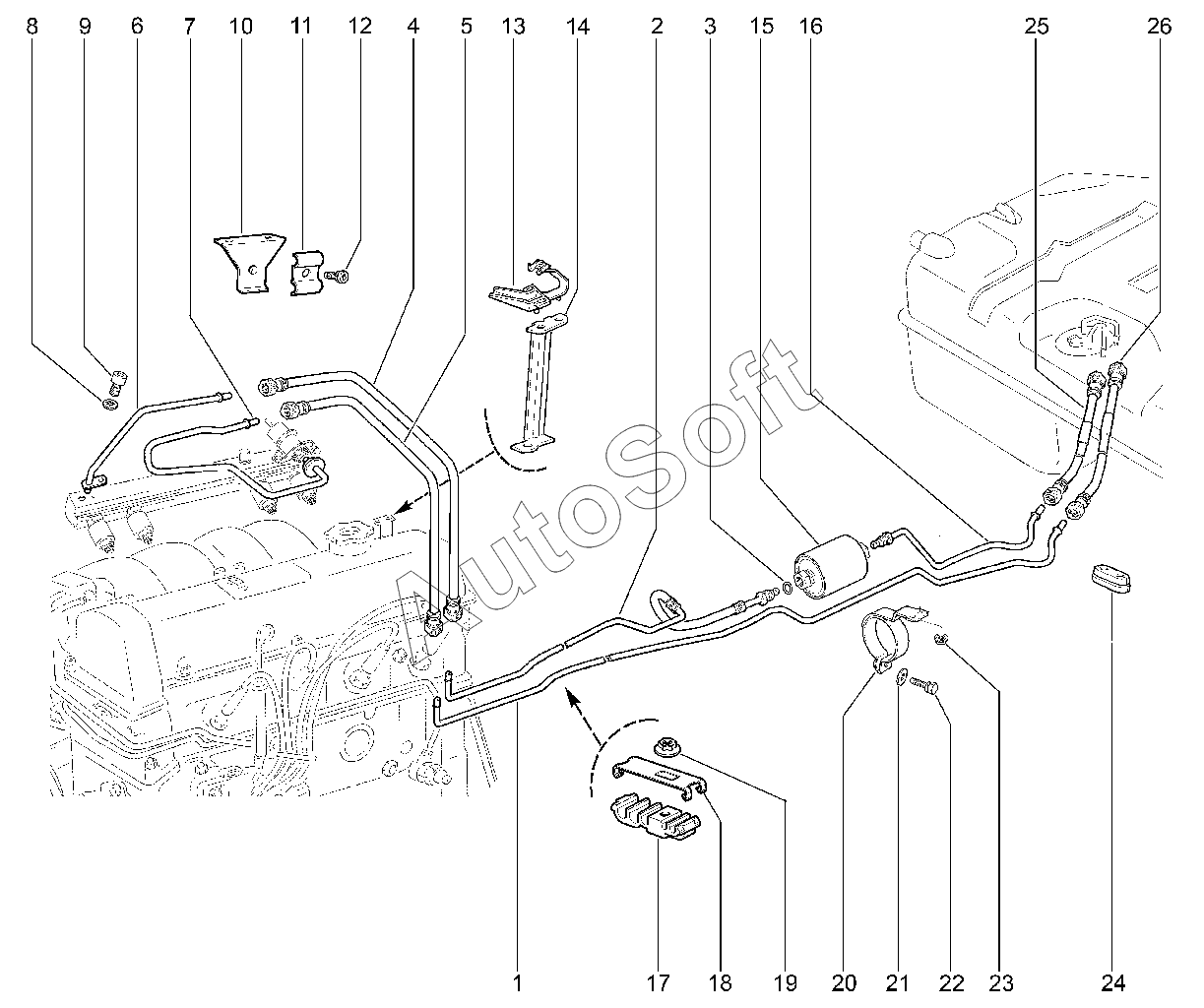 8 9 6 7 10 11 12 4 5 13 14 2 3 15 16 25 26

AutoSoft

1 17 18 19 20 21 22 23 24