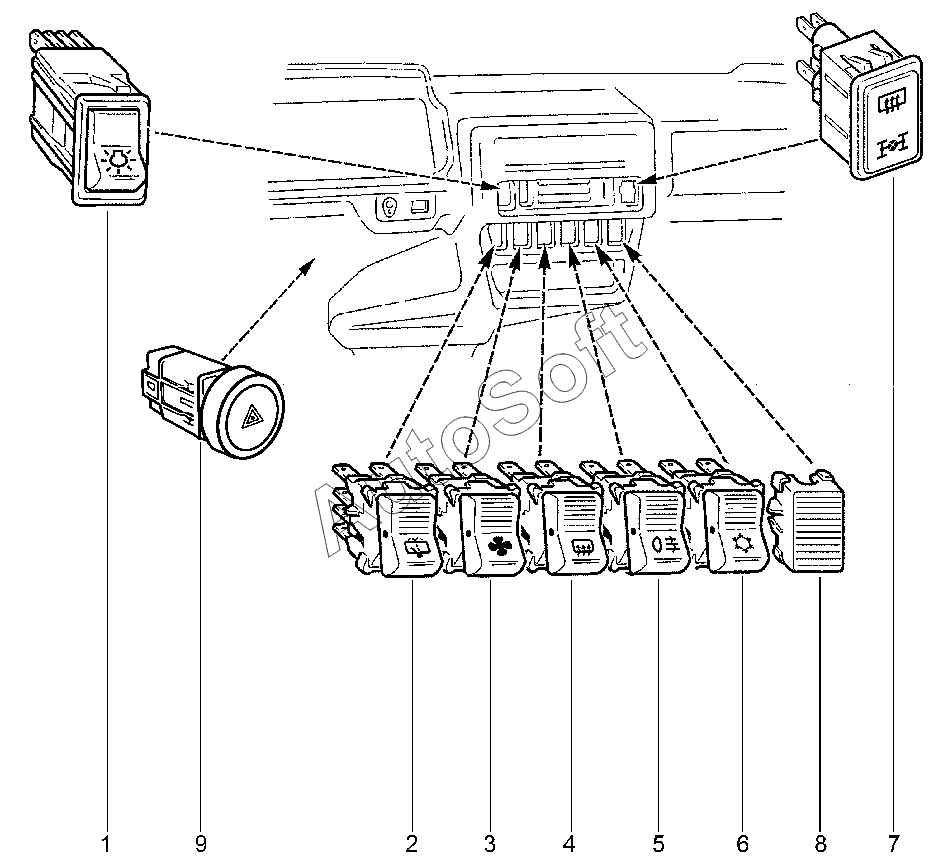 AutoSoft

1 9 2 3 4 5 6 8 7