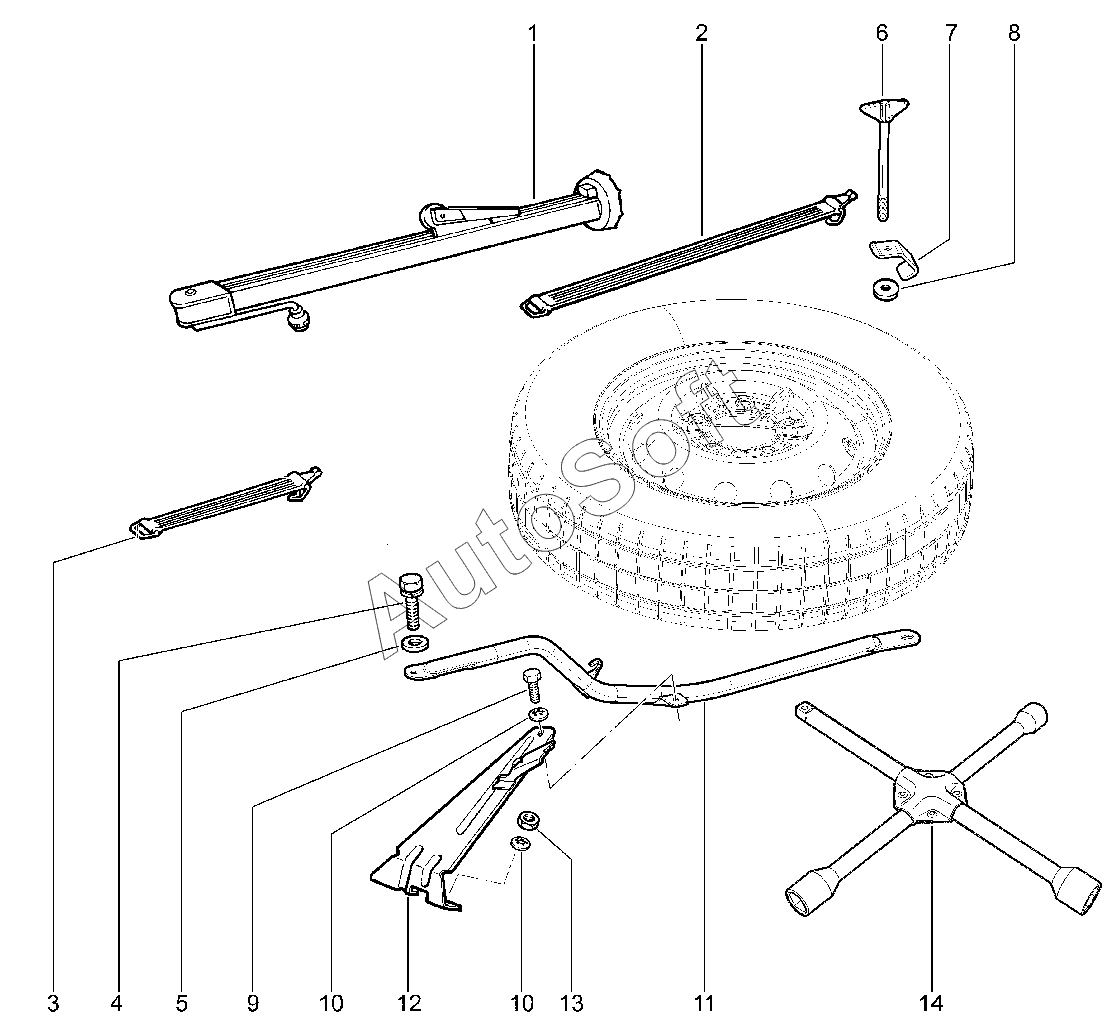 1
2
6
7
8
AutoSoft
3
4
5
9
10
12
10
13
11
14