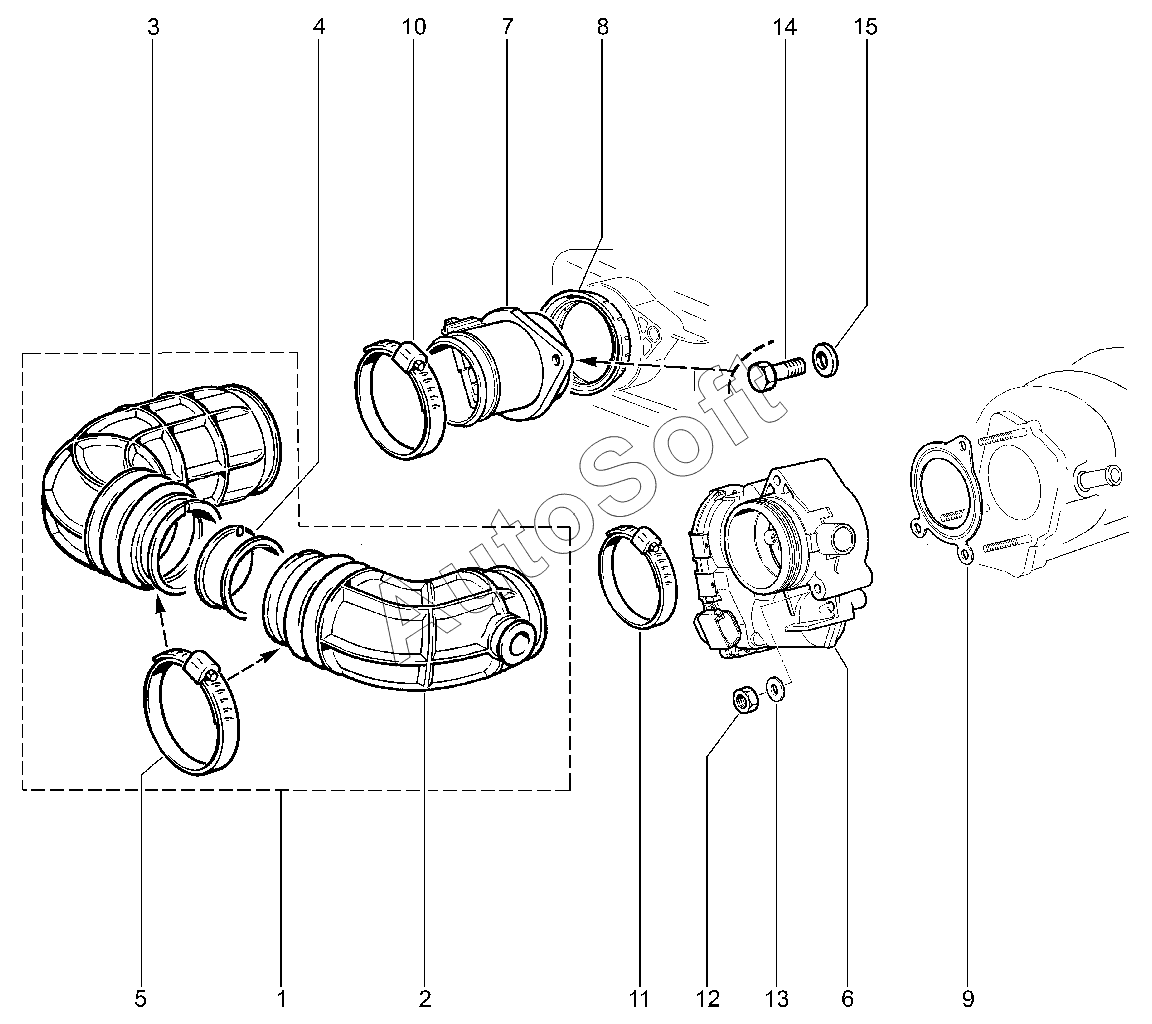 3 4 10 7 8 14 15

AutoSoft

5 1 2 11 12 13 6 9