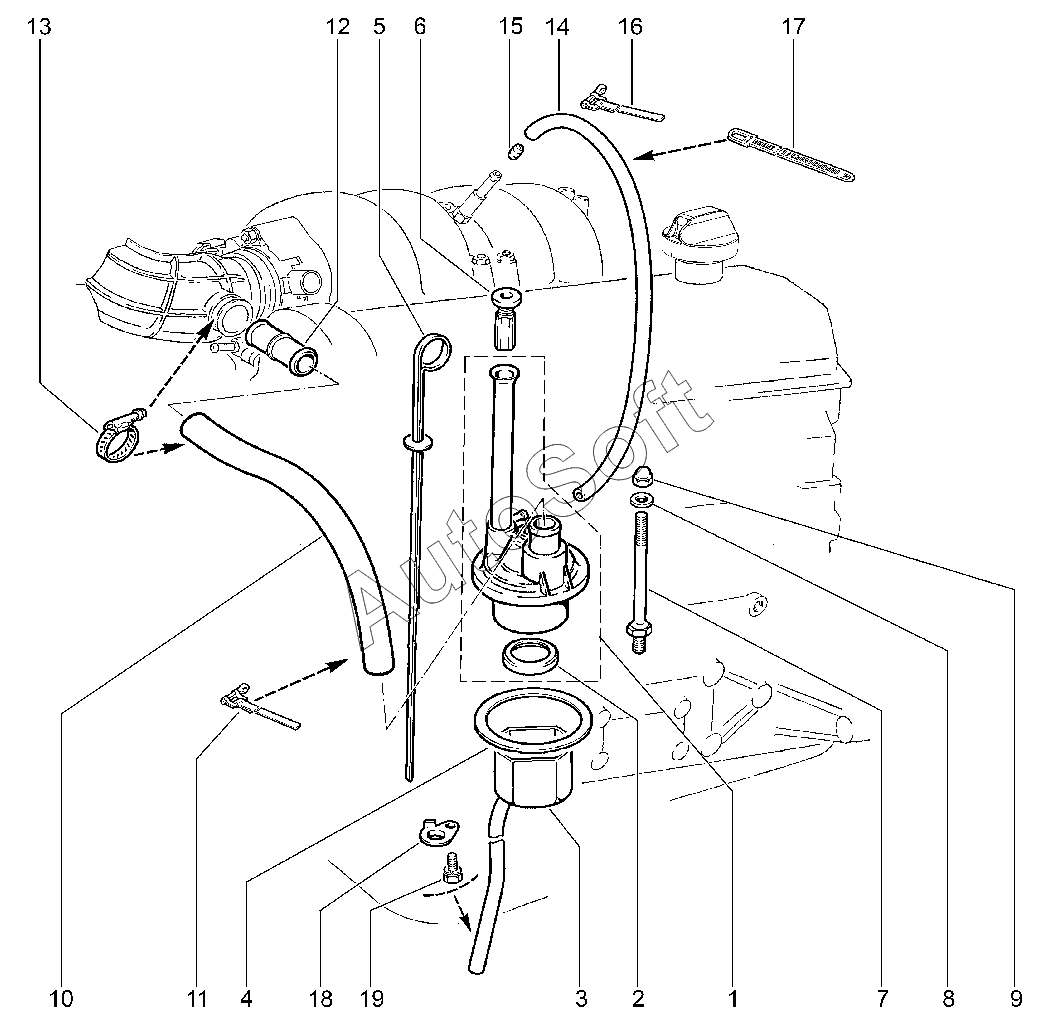 13 12 5 6 15 14 16 17

AutoSoft

10 11 4 18 19 3 2 1 7 8 9