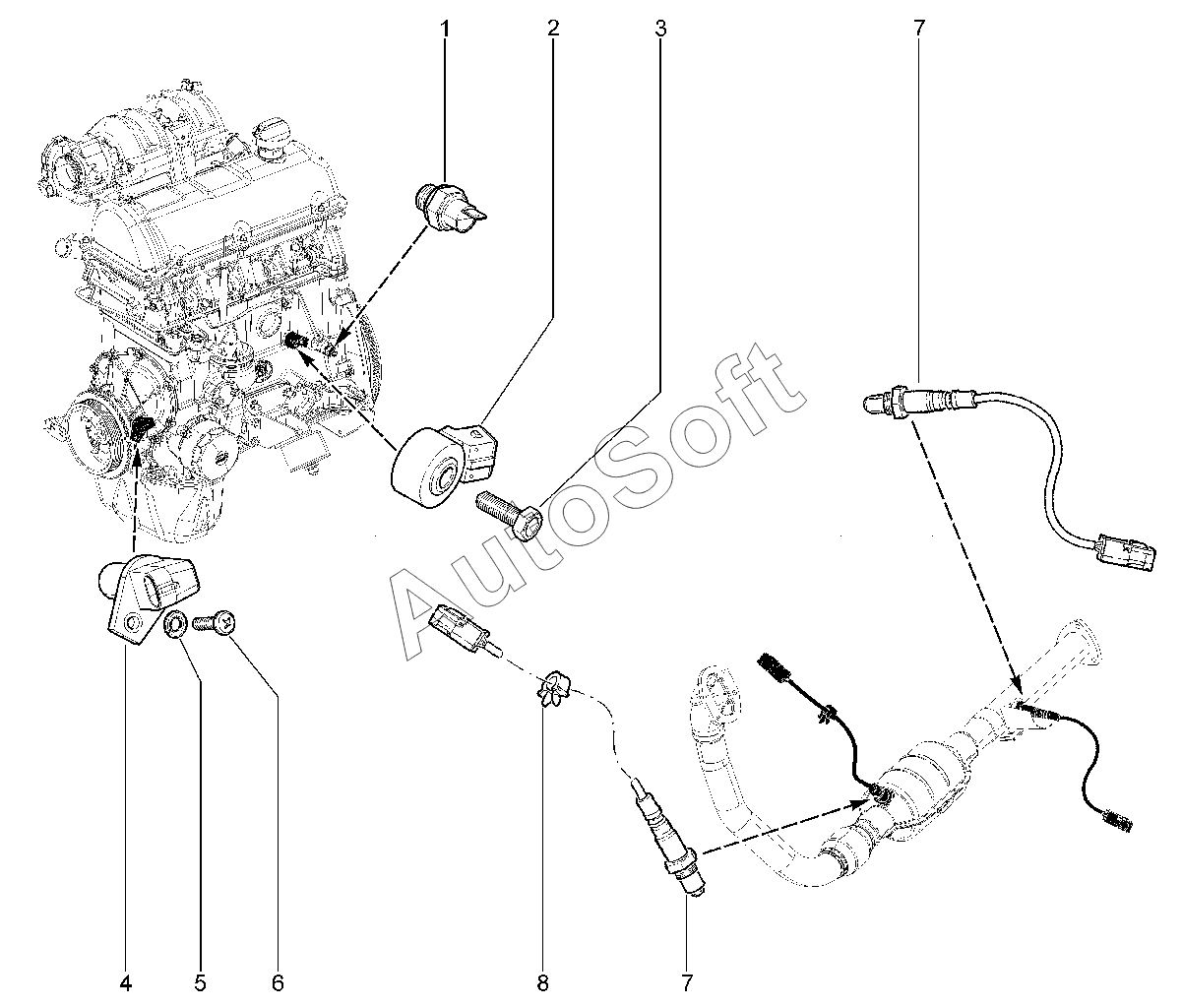 1
2
3
7
AutoSoft
4
5
6
8
7