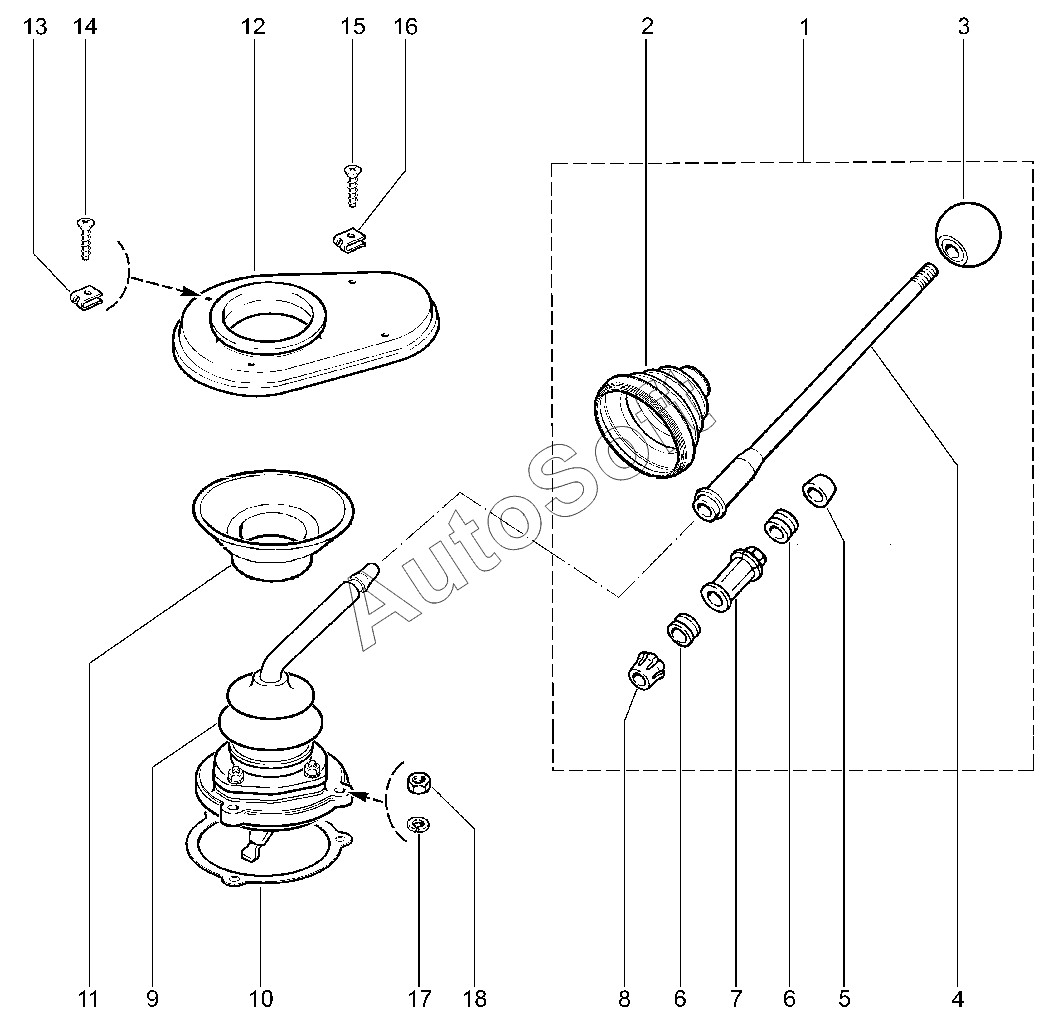 13 14 12 15 16 2 1 3

AutoSoft

11 9 10 17 18 8 6 7 6 5 4