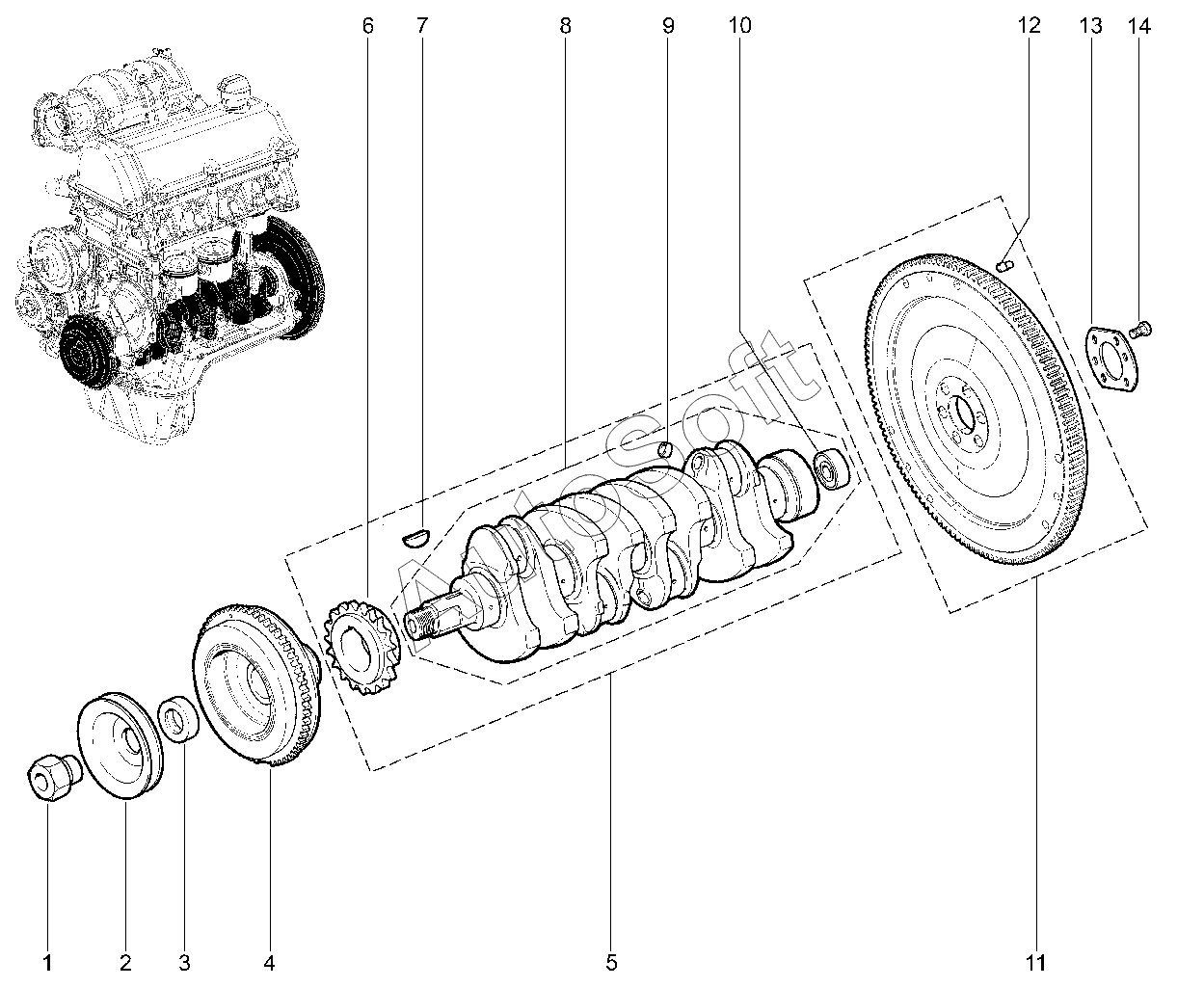 6 7 8 9 10 12 13 14

AutoSoft

1 2 3 4 5 11