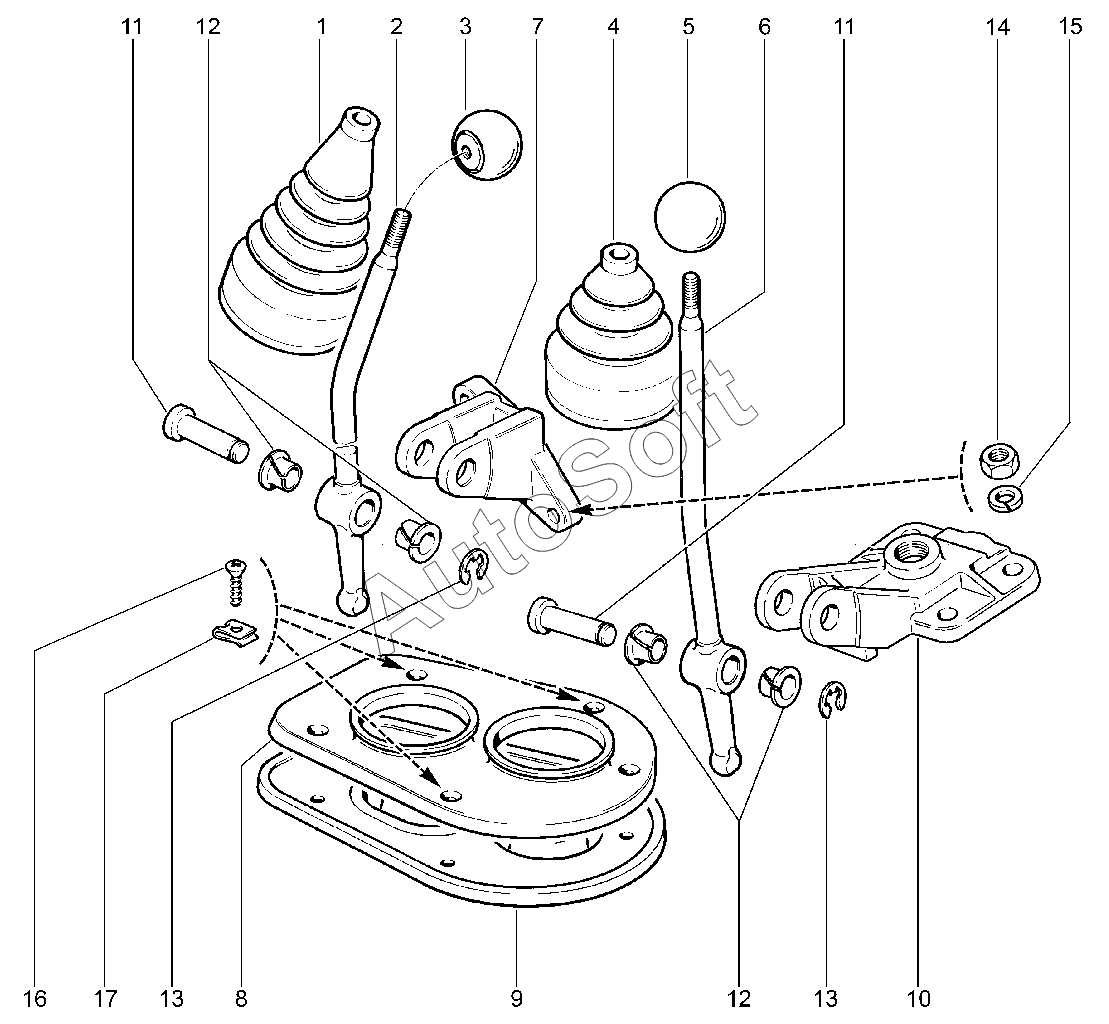 11 12 1 2 3 7 4 5 6 11 14 15

AutoSoft

16 17 13 8 9 12 13 10