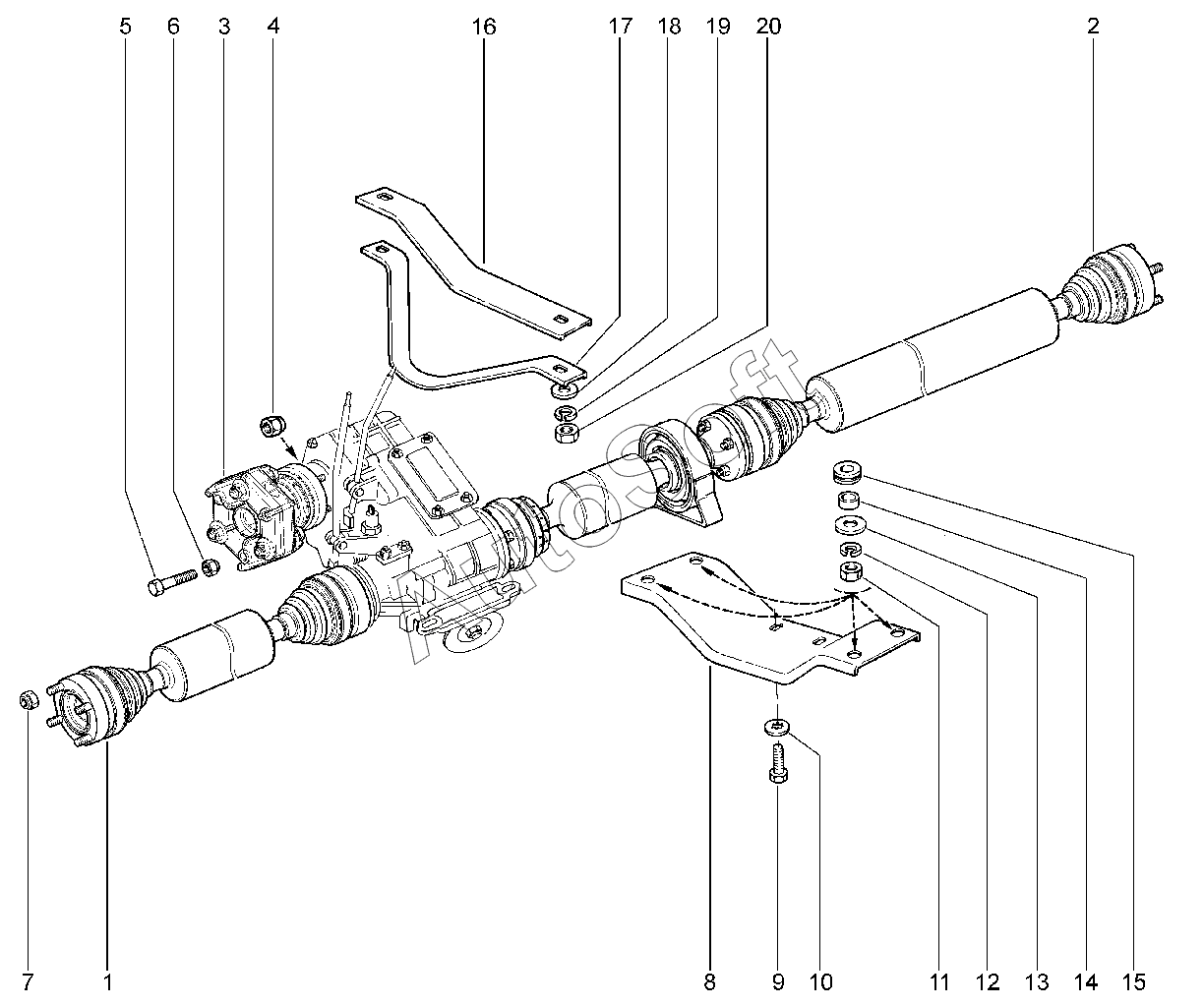 5 6 3 4 16 17 18 19 20 2

AutoSoft

7 1 8 9 10 11 12 13 14 15