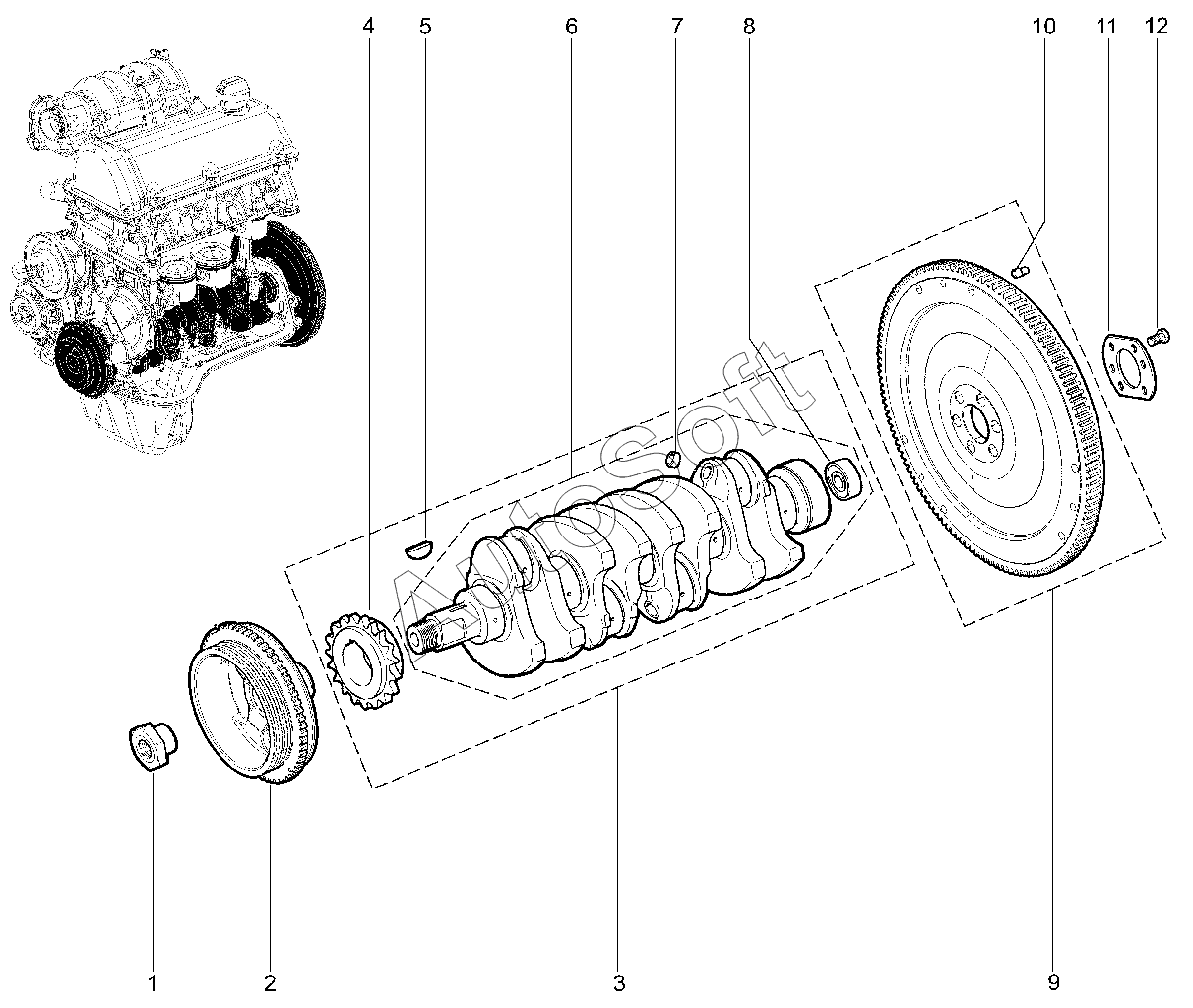 4
5
6
7
8
10
11
12
AutoSoft
1
2
3
9