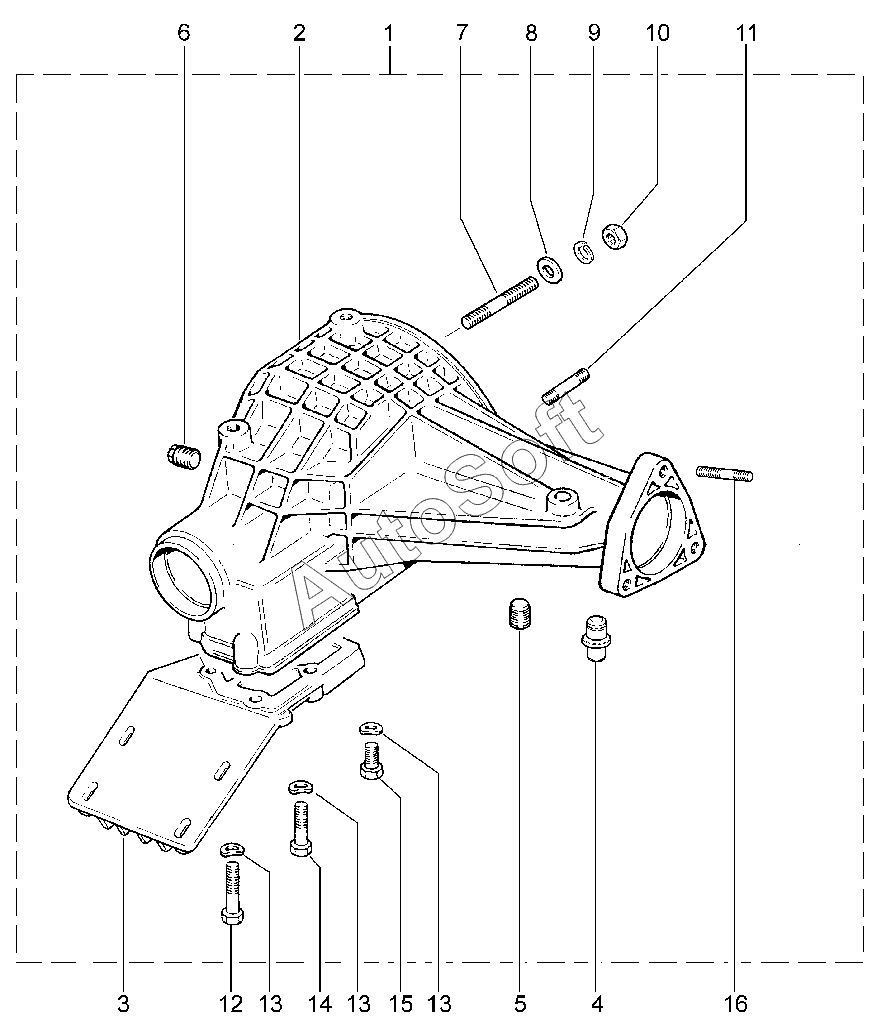 6 2 1 7 8 9 10 11

AutoSoft

3 12 13 14 13 15 13 5 4 16