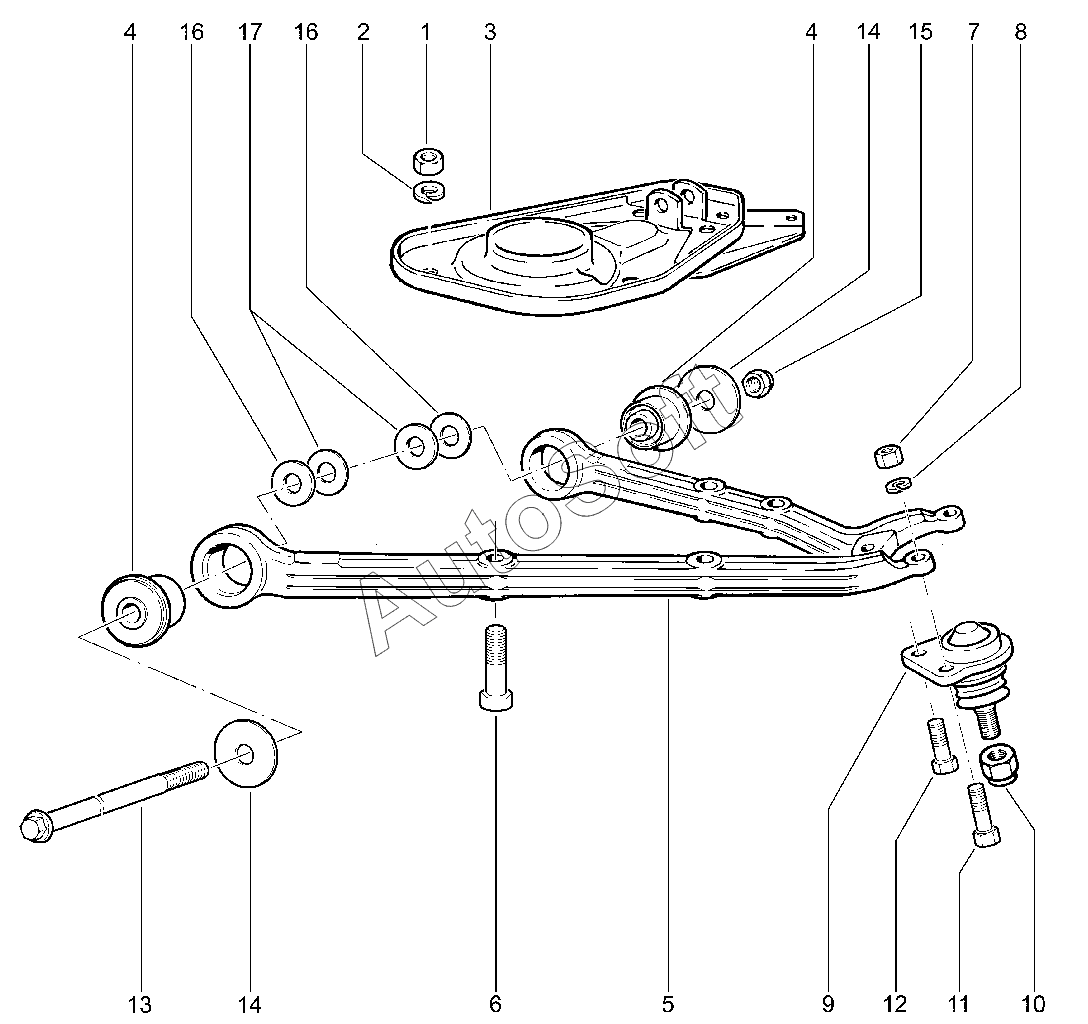 4 16 17 16 2 1 3 4 14 15 7 8

AutoSoft

13 14 6 5 9 12 11 10