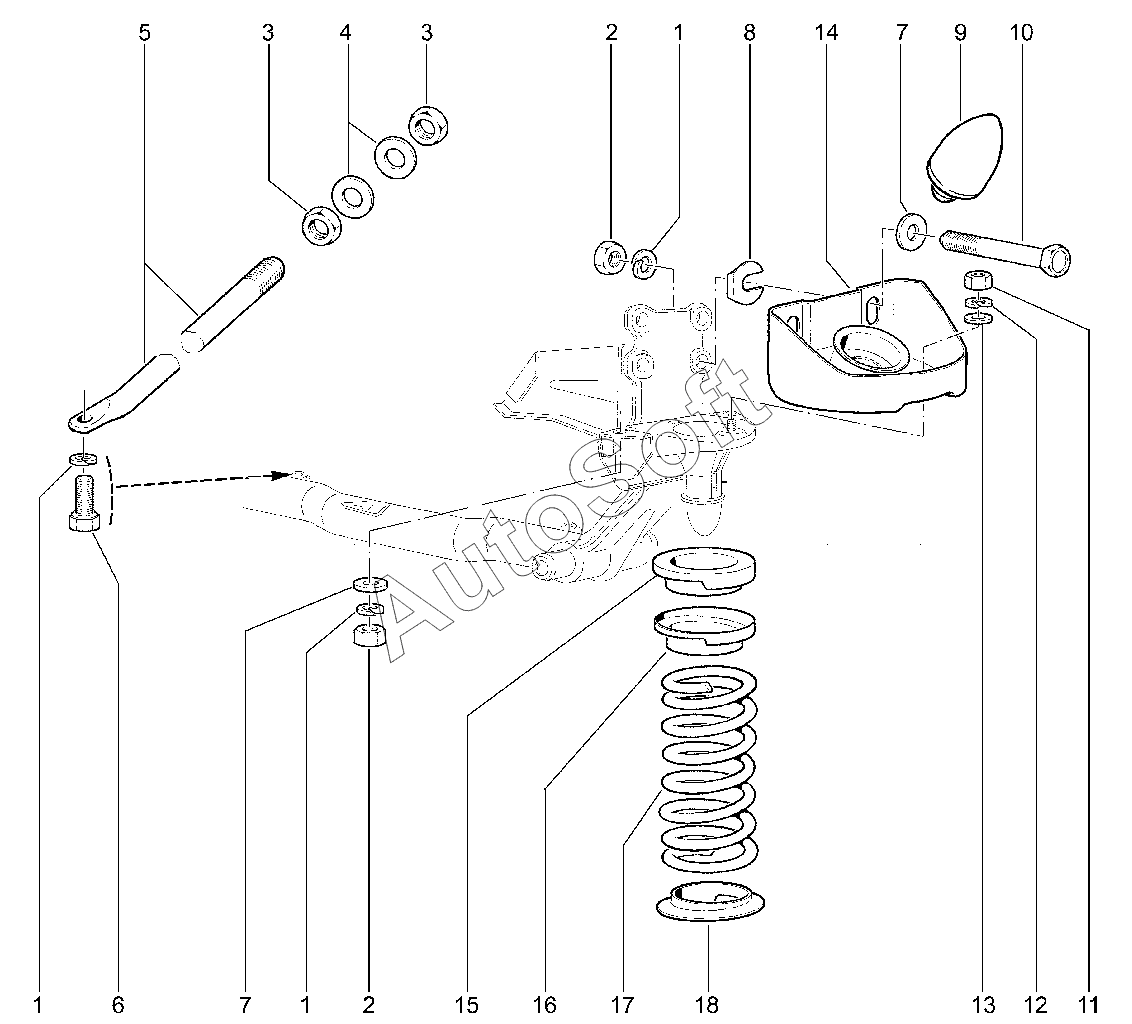 5 3 4 3 2 1 8 14 7 9 10

AutoSoft

1 6 7 1 2 15 16 17 18 13 12 11