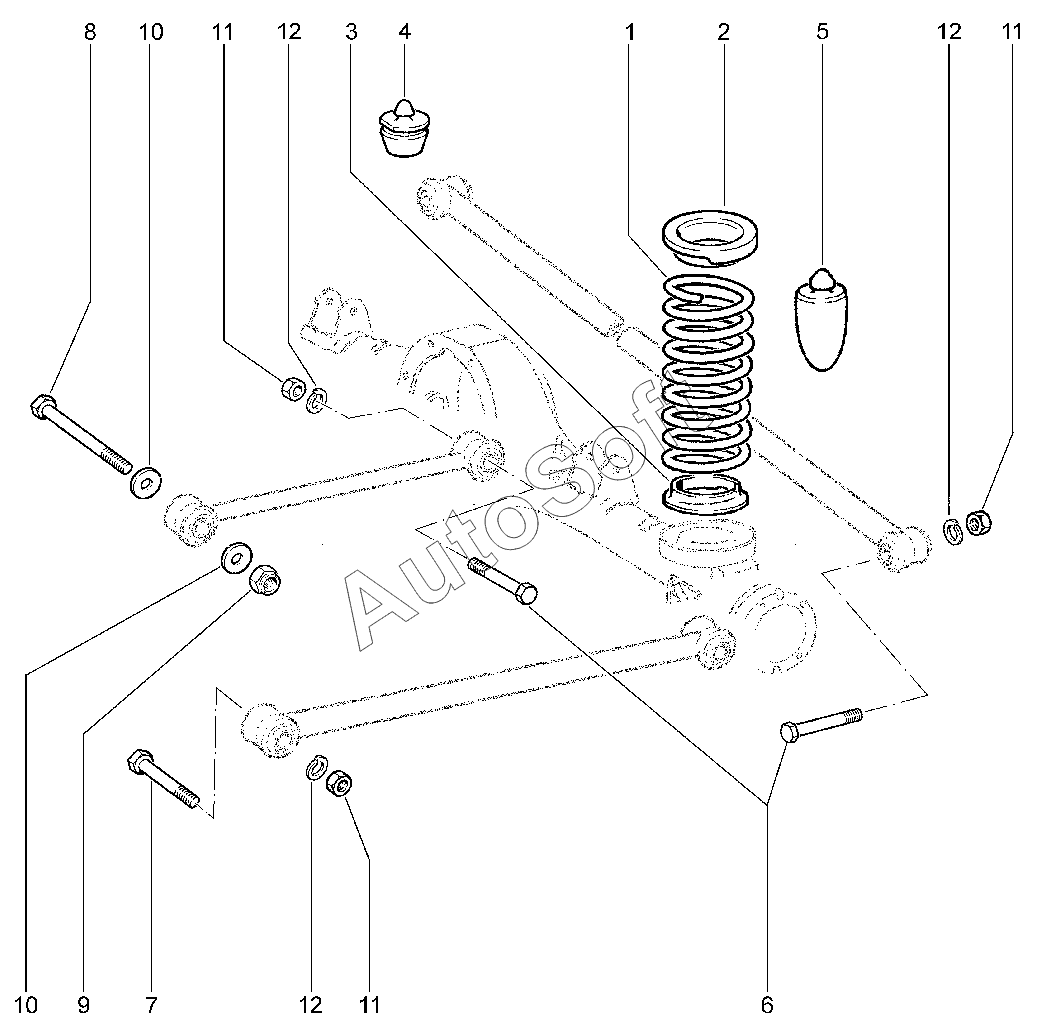 8 10 11 12 3 4 1 2 5 12 11

AutoSoft

10 9 7 12 11 6