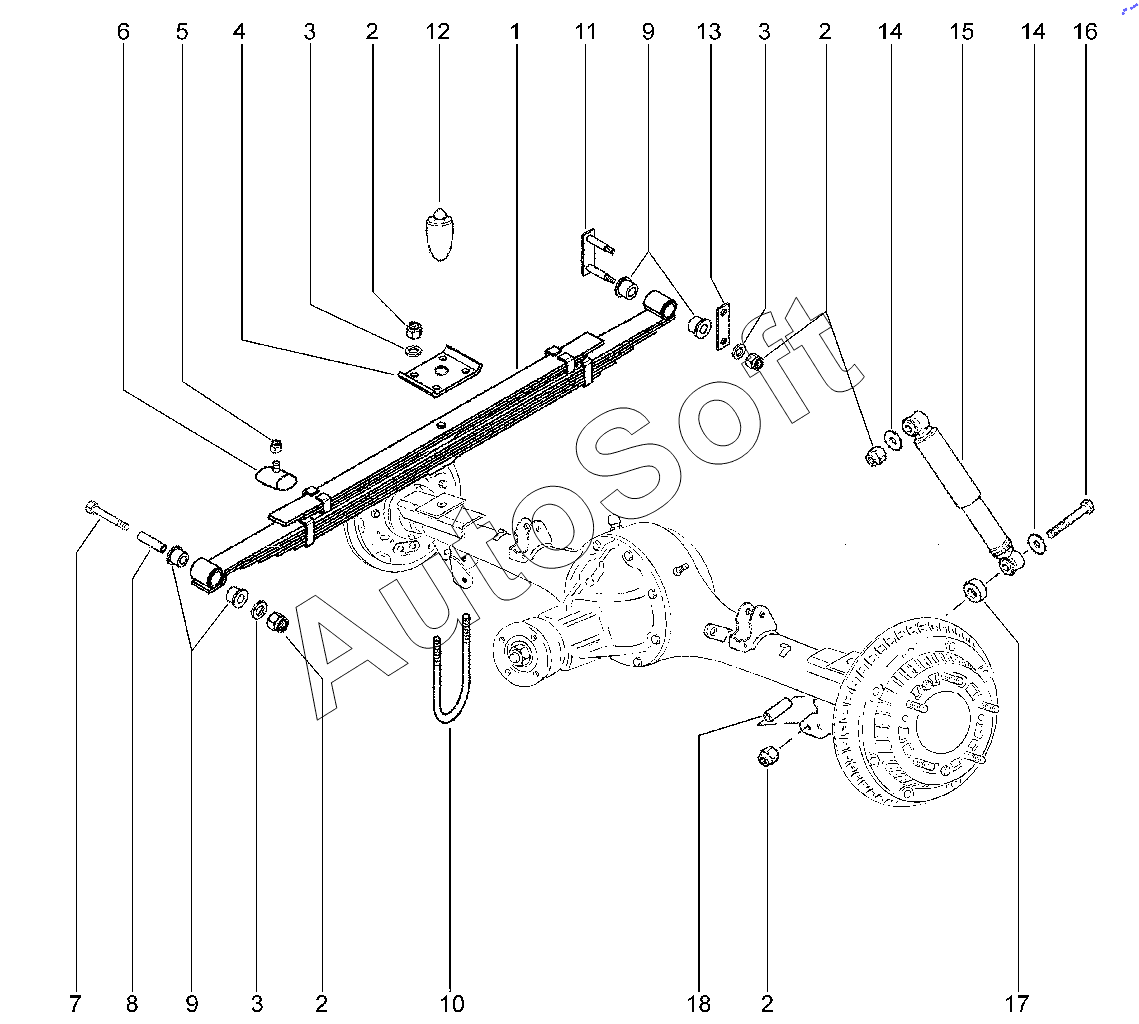 6 5 4 3 2 12 1 11 9 13 3 2 14 15 14 16

AutoSoft

7 8 9 3 2 10 18 2 17