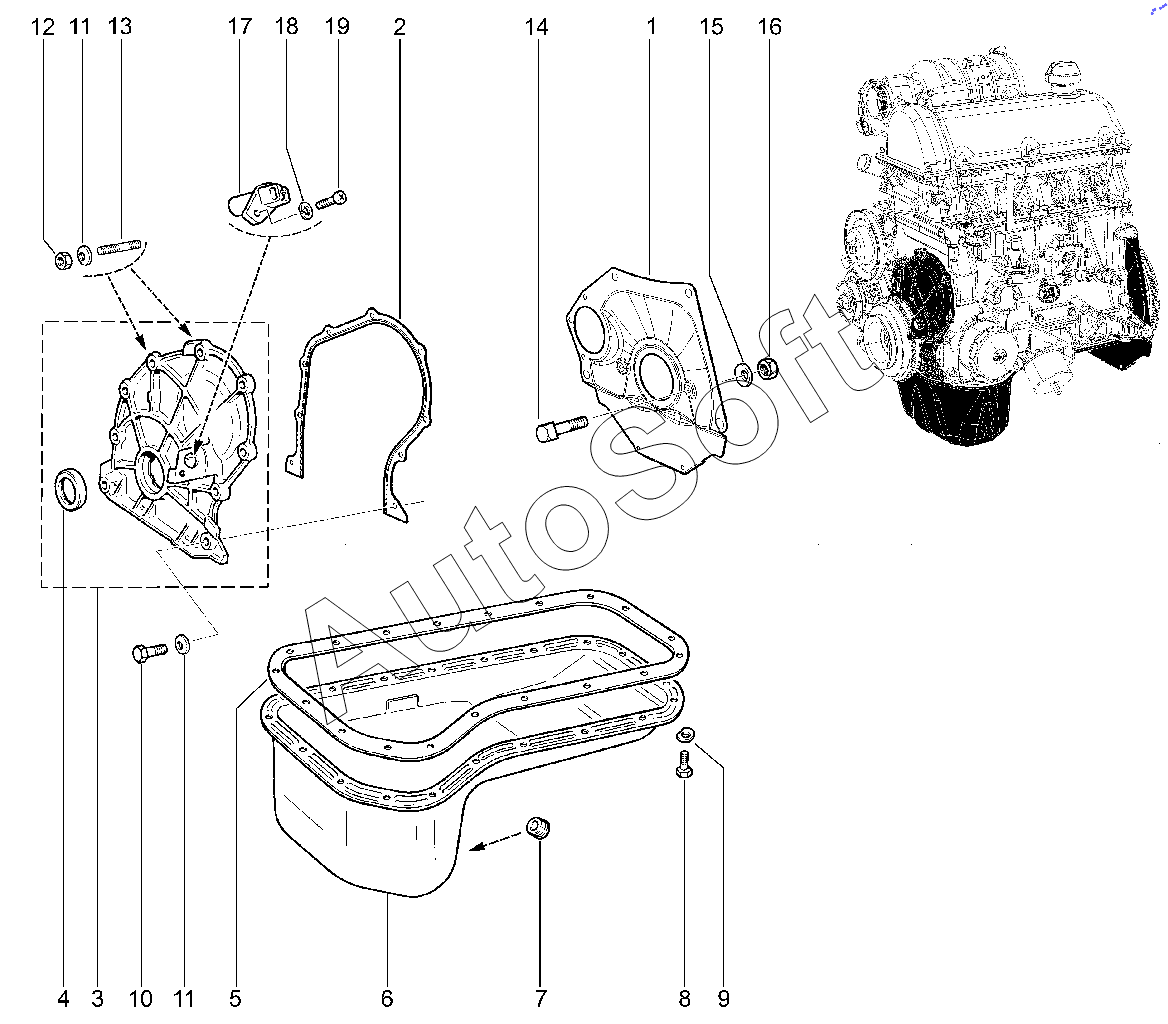 12 11 13 17 18 19 2 14 1 15 16

AutoSoft

4 3 10 11 5 6 7 8 9