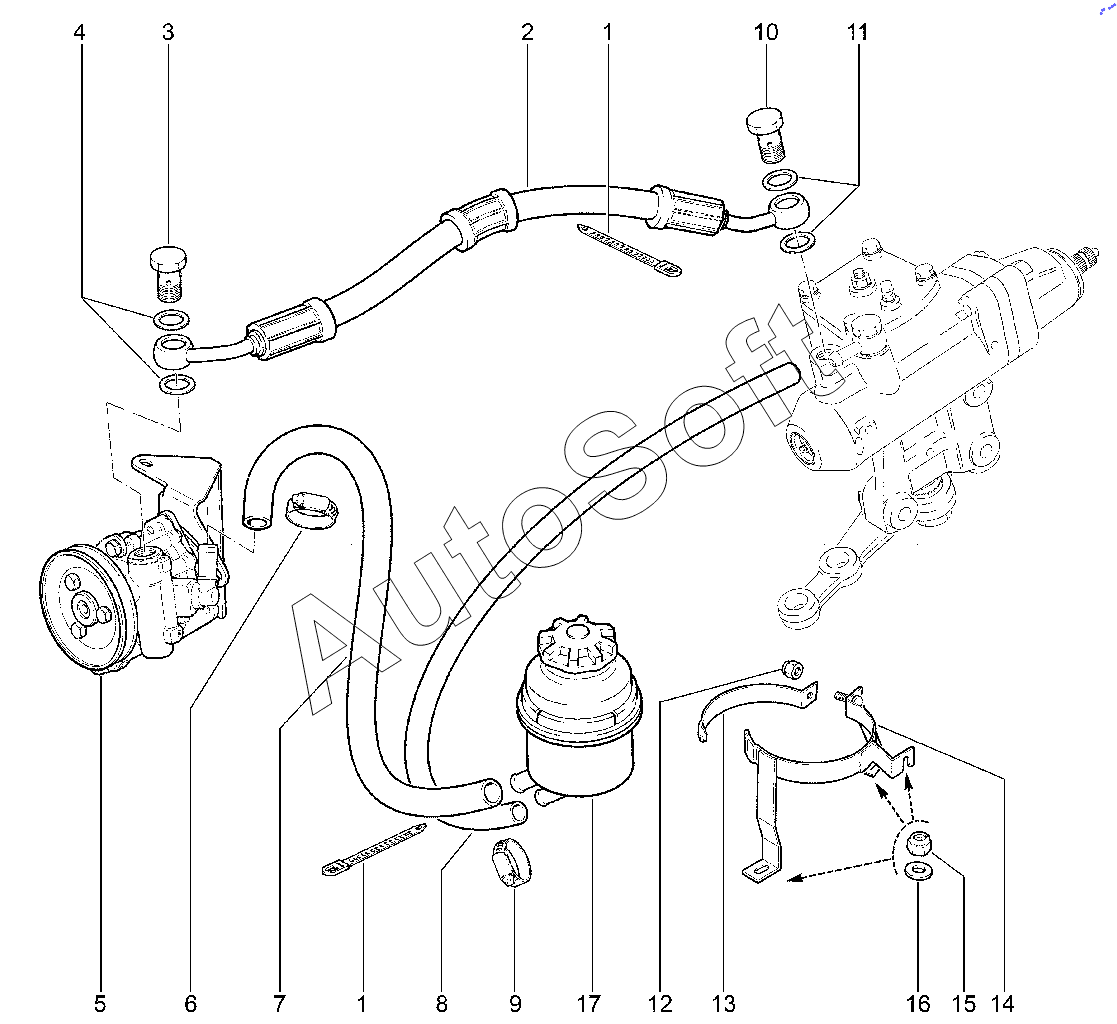 4 3 2 1 10 11

AutoSoft

5 6 7 1 8 9 17 12 13 16 15 14