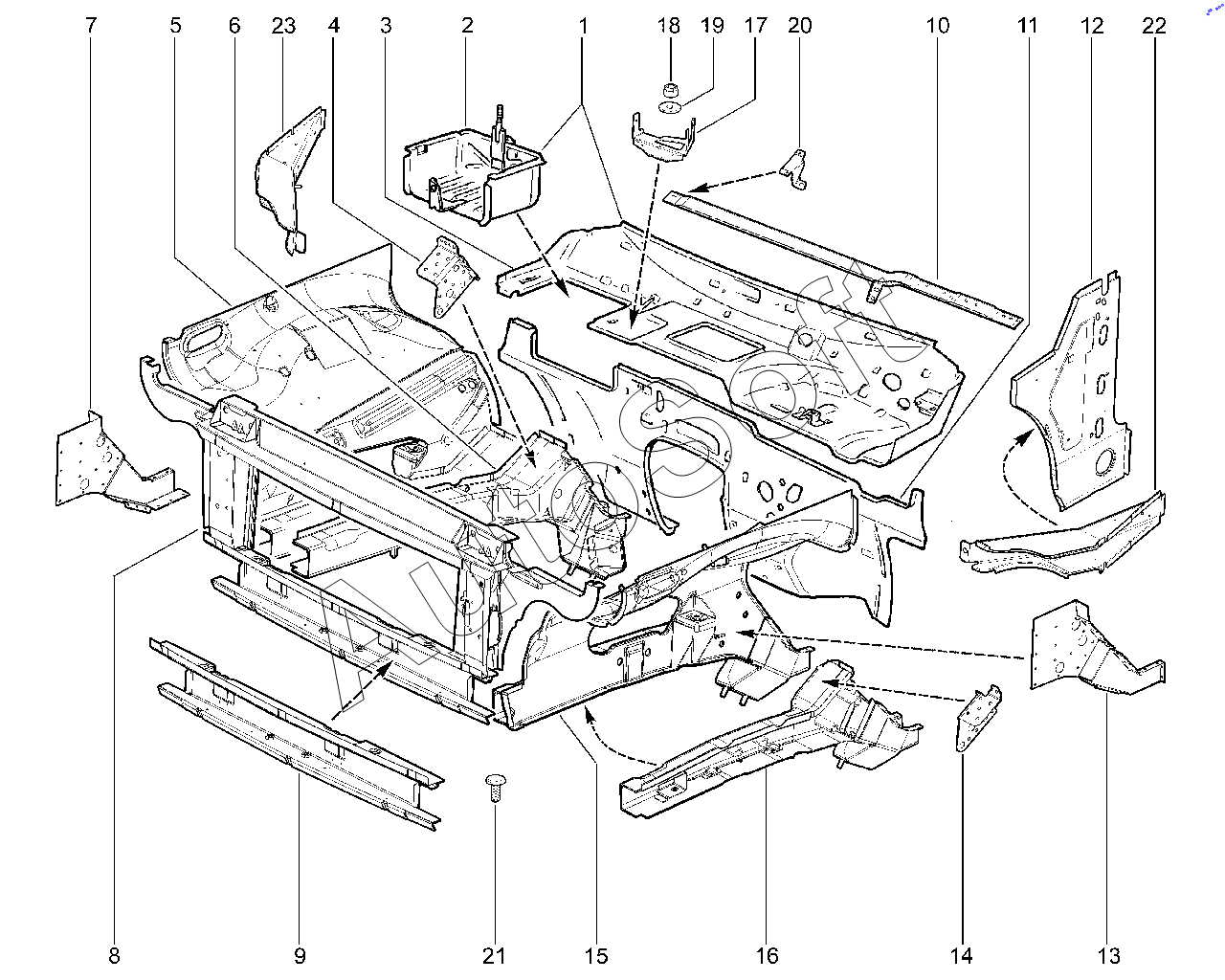 7 5 6 23 4 3 2 1 18 19 17 20 10 11 12 22

AutoSoft

8 9 21 15 16 14 13