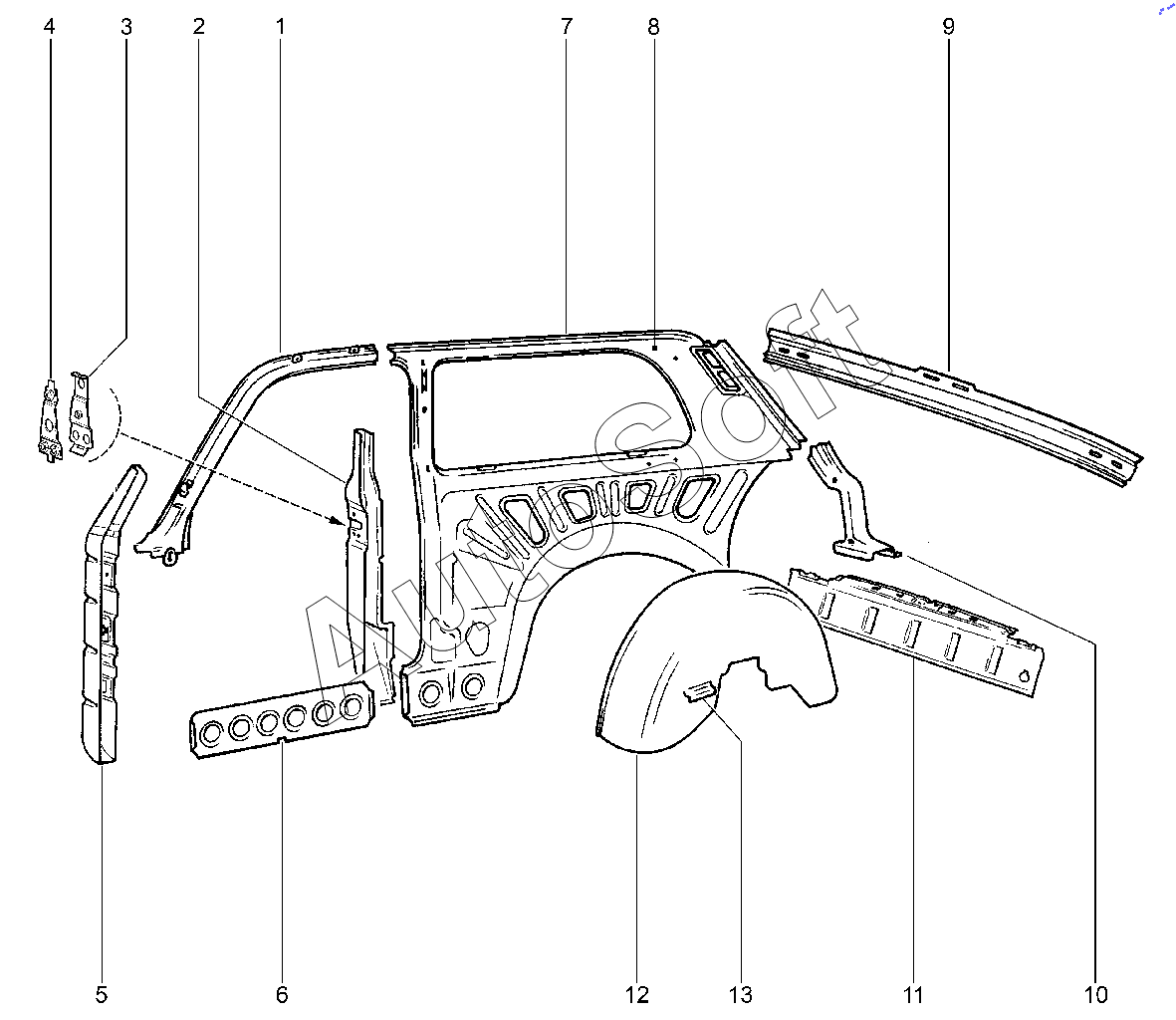 4 3 2 1 7 8 9

AutoSoft

5 6 12 13 11 10