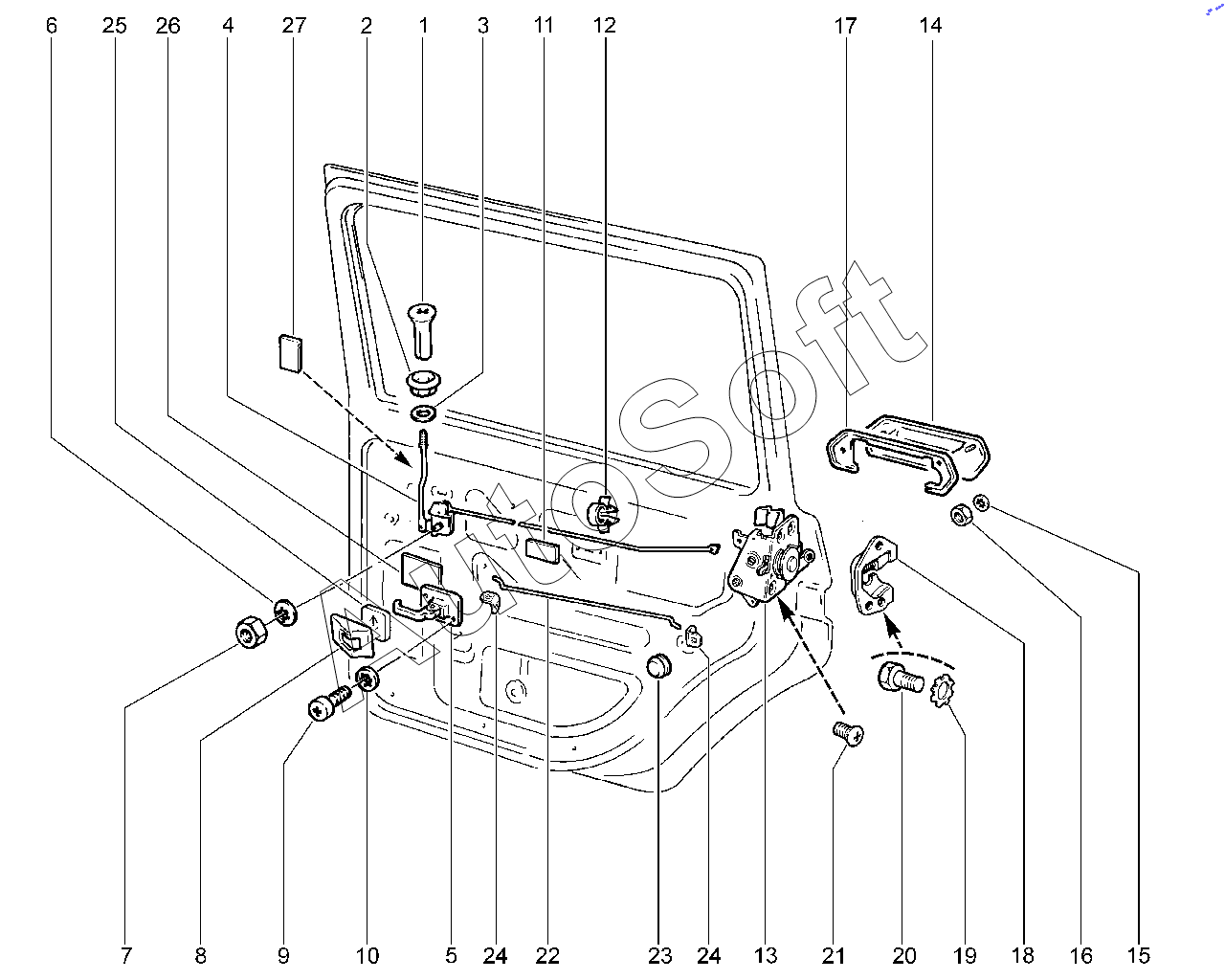 6 25 26 4 27 2 1 3 11 12 17 14

AutoSoft

7 8 9 10 5 24 22 23 24 13 21 20 19 18 16 15